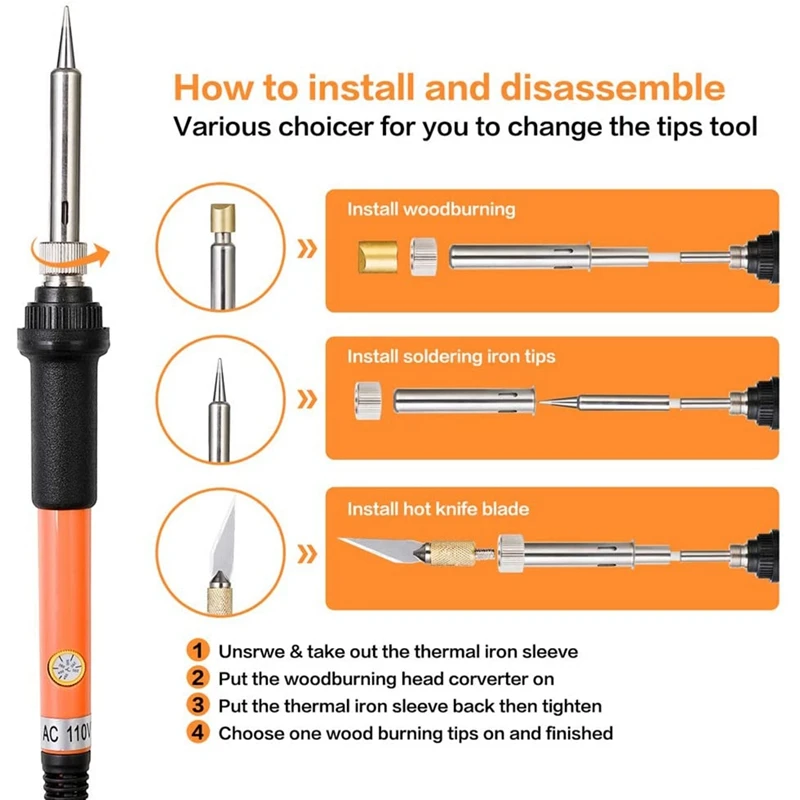 How to install and disassemble
Various choicer for you to change the tips tool

Install woodburning

Install soldering iron tips

Install hot knife blade

1 Unsrwe & take out the thermal iron sleeve
2 Put the woodburning head corverter on
3 Put the thermal iron sleeve back then tighten
4 Choose one wood burning tips on and finished

AC 110V