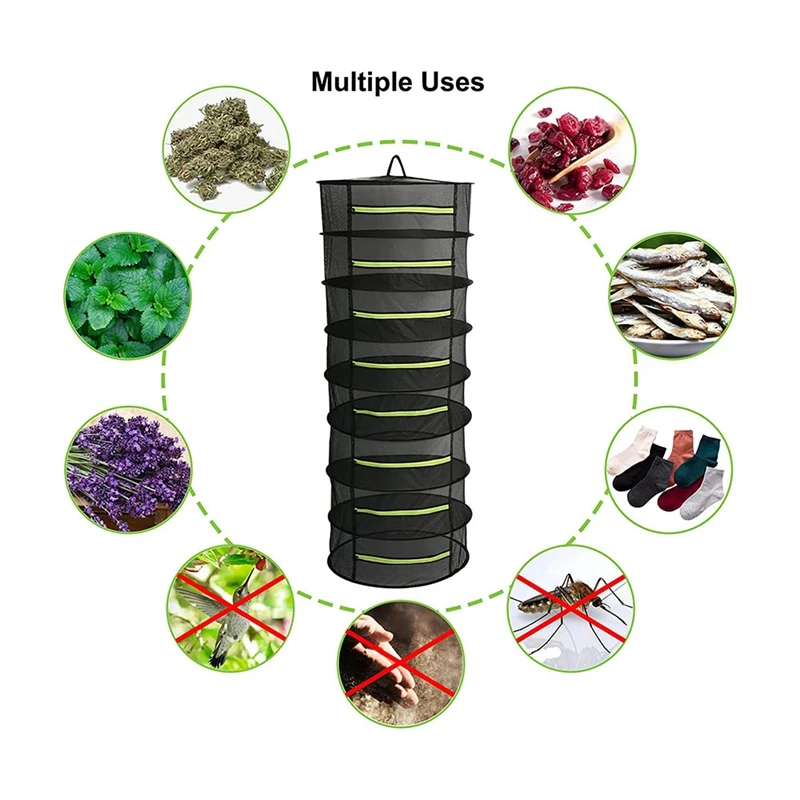 Multiple Uses