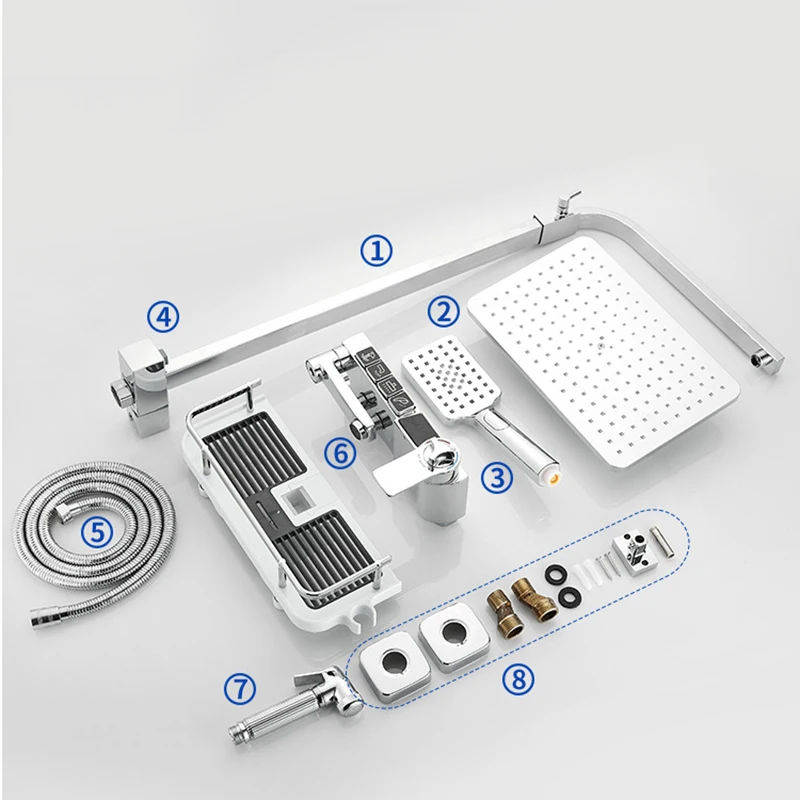 ①
④
②
⑥
③
⑤
⑦
⑧