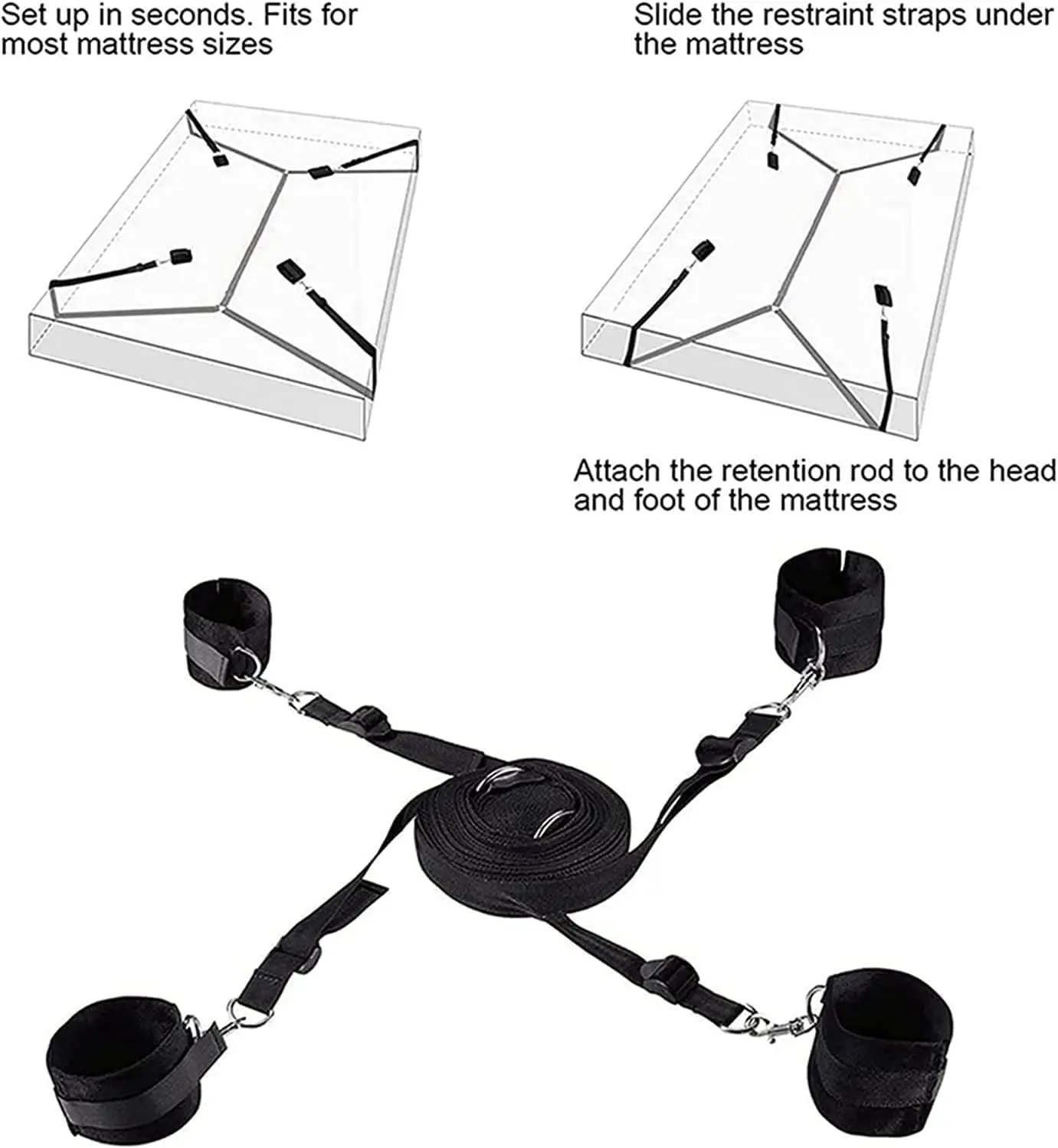 Set up in seconds. Fits for most mattress sizes

Slide the restraint straps under the mattress

Attach the retention rod to the head and foot of the mattress