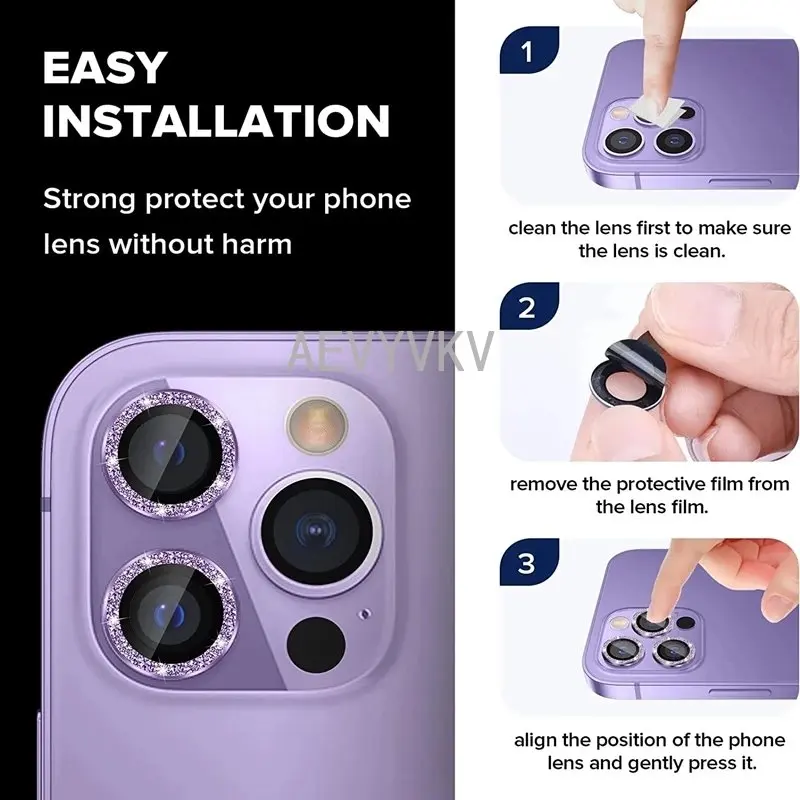 EASY INSTALLATION

Strong protect your phone lens without harm

AEVYVKV

1

clean the lens first to make sure the lens is clean.

2

remove the protective film from the lens film.

3

align the position of the phone lens and gently press it.