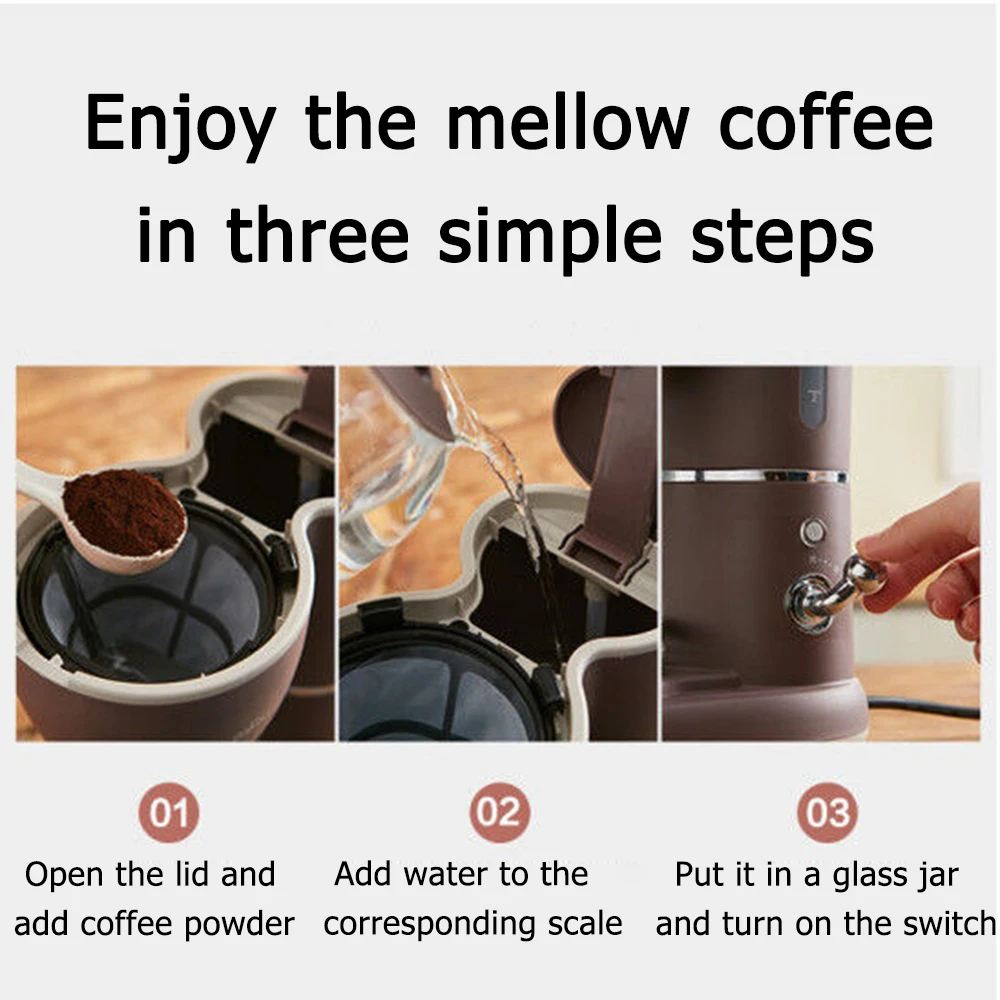 Enjoy the mellow coffee in three simple steps

01
Open the lid and add coffee powder

02
Add water to the corresponding scale

03
Put it in a glass jar and turn on the switch