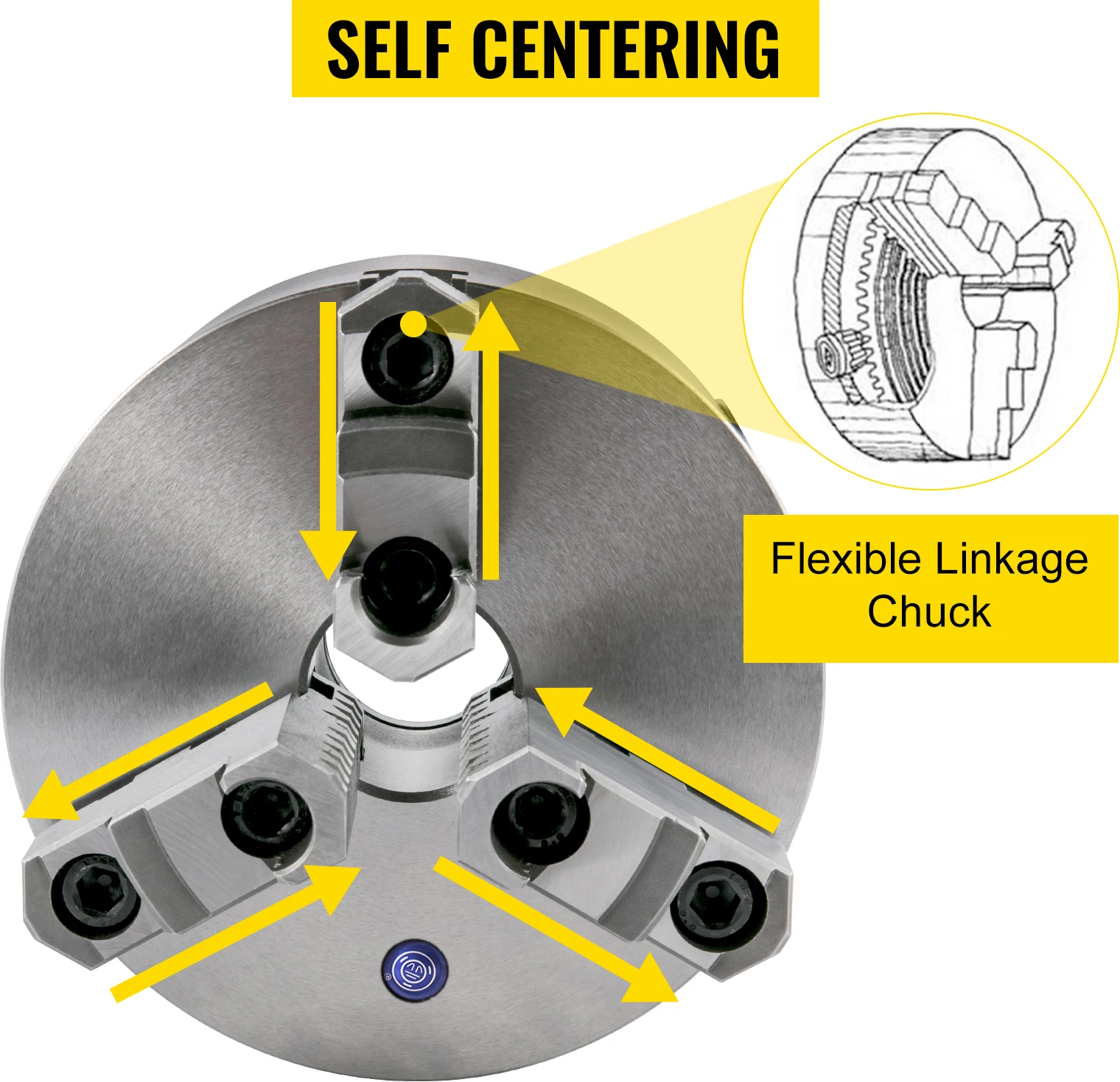 SELF CENTERING

Flexible Linkage Chuck