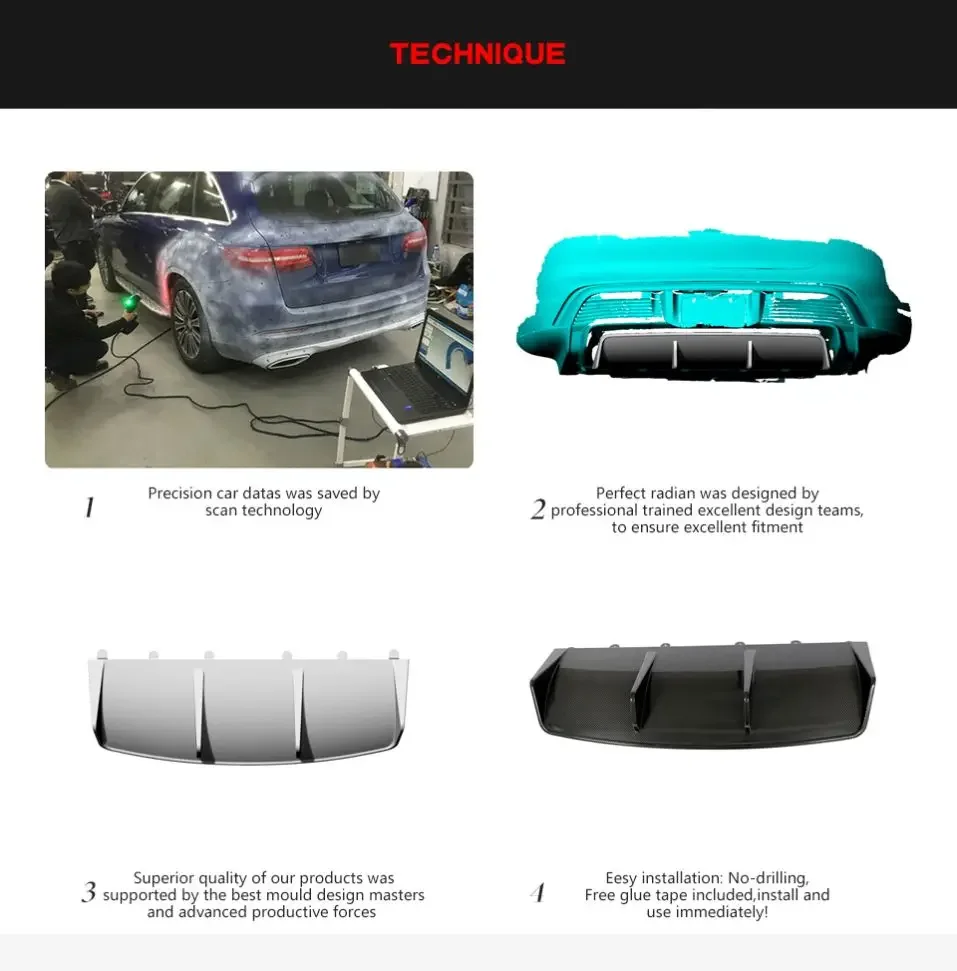 TECHNIQUE

1 Precision car datas was saved by scan technology

2 Perfect radian was designed by professional trained excellent design teams, to ensure excellent fitment

3 Superior quality of our products was supported by the best mould design masters and advanced productive forces

4 Eesy installation: No-drilling, Free glue tape included,install and use immediately!