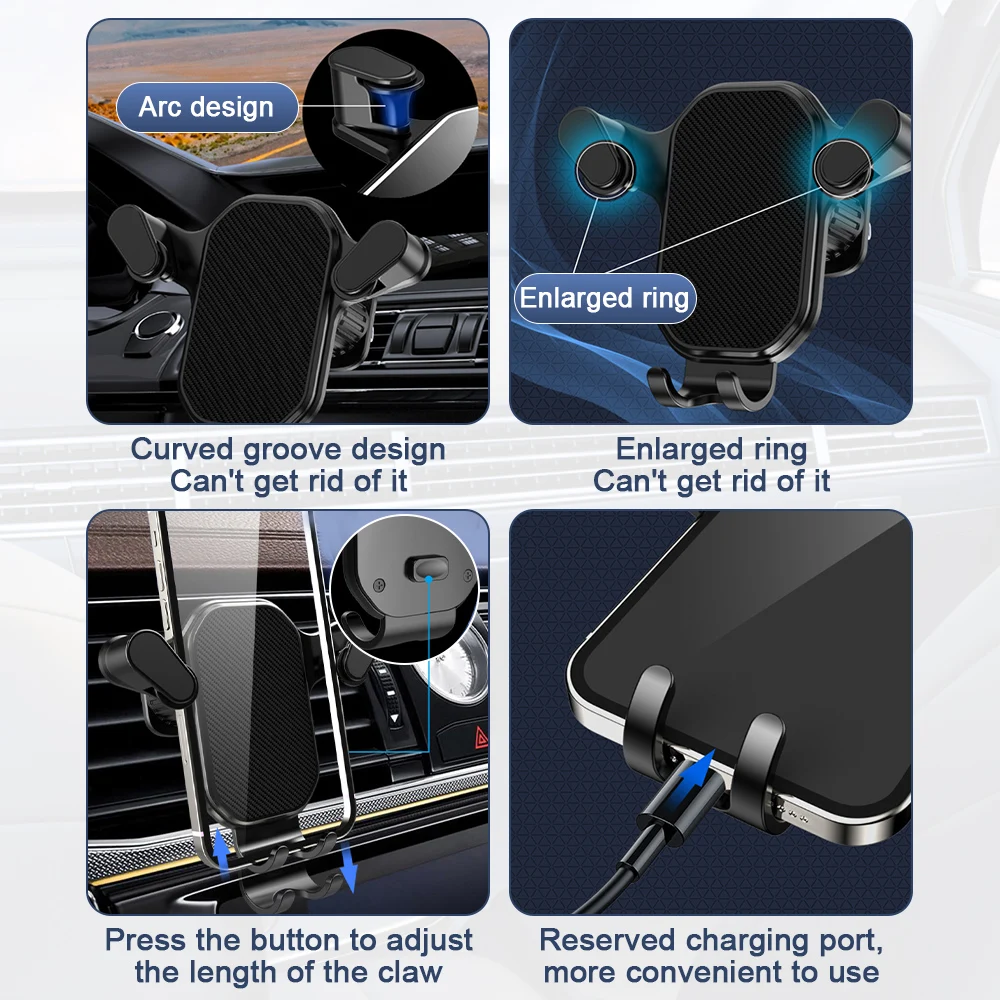 Arc design

Curved groove design
Can't get rid of it

Enlarged ring

Enlarged ring
Can't get rid of it

Press the button to adjust the length of the claw

Reserved charging port, more convenient to use