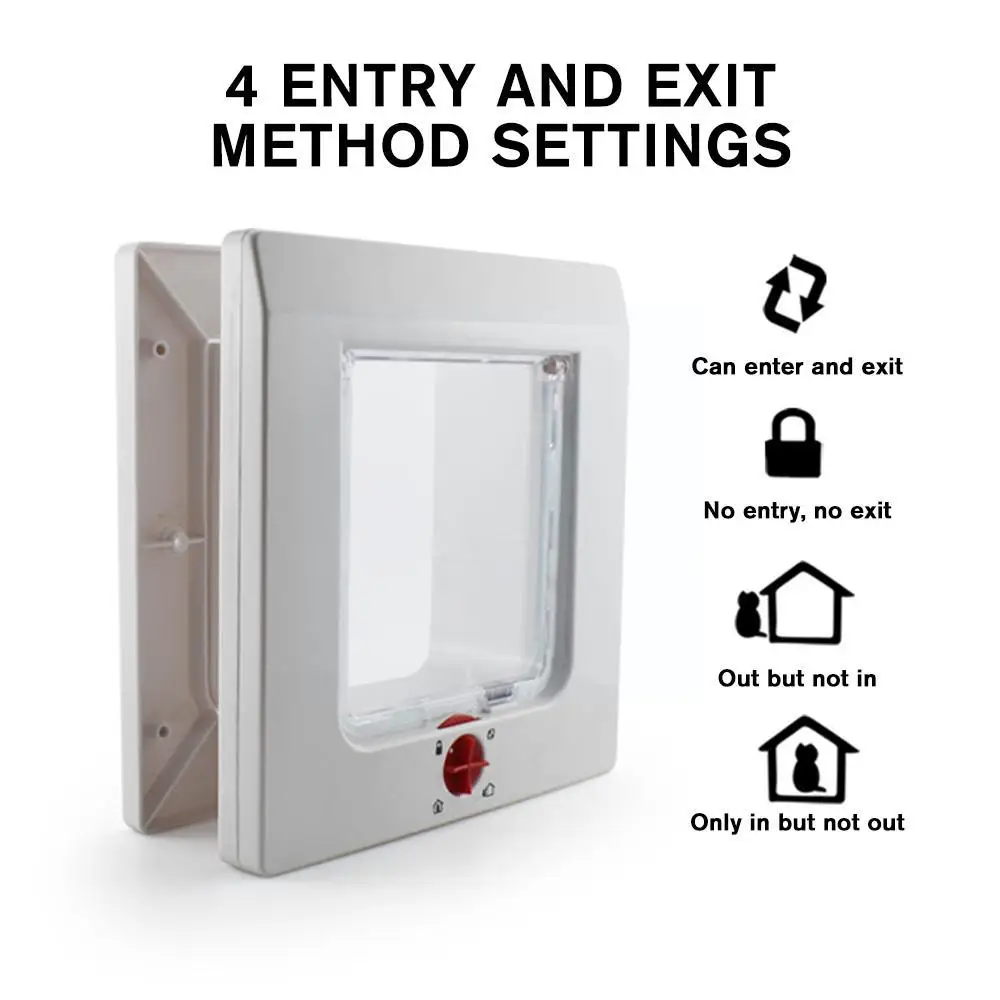 4 ENTRY AND EXIT METHOD SETTINGS

Can enter and exit

No entry, no exit

Out but not in

Only in but not out