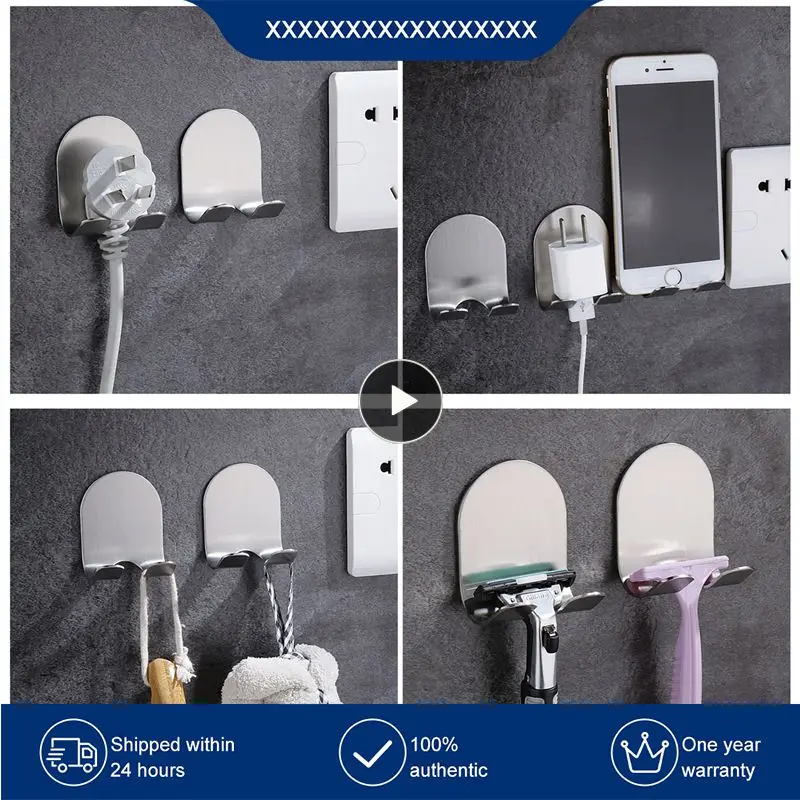 XXXXXXXXXXXXXXXXXX

Shipped within 24 hours

100% authentic

One year warranty