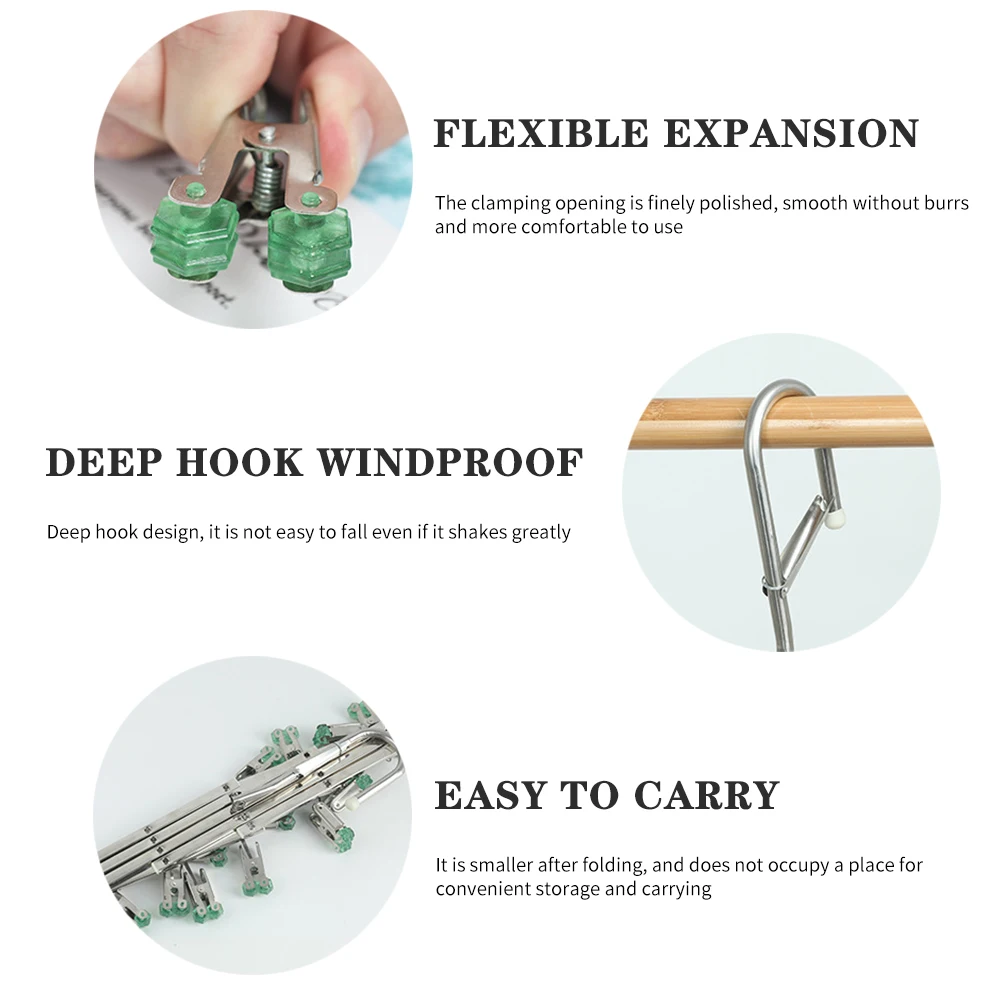 FLEXIBLE EXPANSION

The clamping opening is finely polished, smooth without burrs and more comfortable to use

DEEP HOOK WINDPROOF

Deep hook design, it is not easy to fall even if it shakes greatly

EASY TO CARRY

It is smaller after folding, and does not occupy a place for convenient storage and carrying