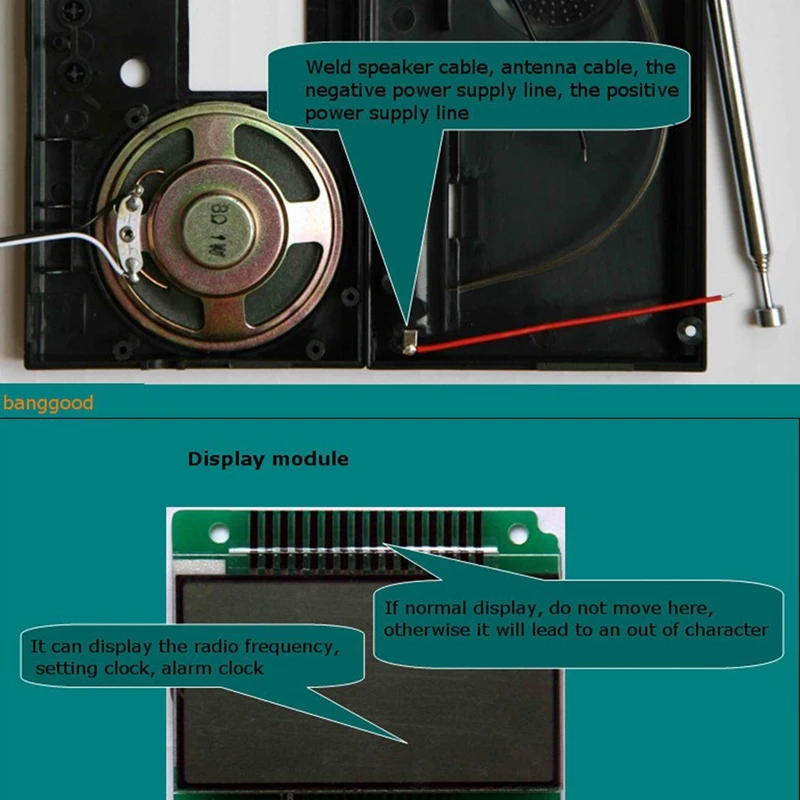 Weld speaker cable, antenna cable, the negative power supply line, the positive power supply line

8Ω 1W

banggood

Display module

If normal display, do not move here, otherwise it will lead to an out of character

It can display the radio frequency, setting clock, alarm clock