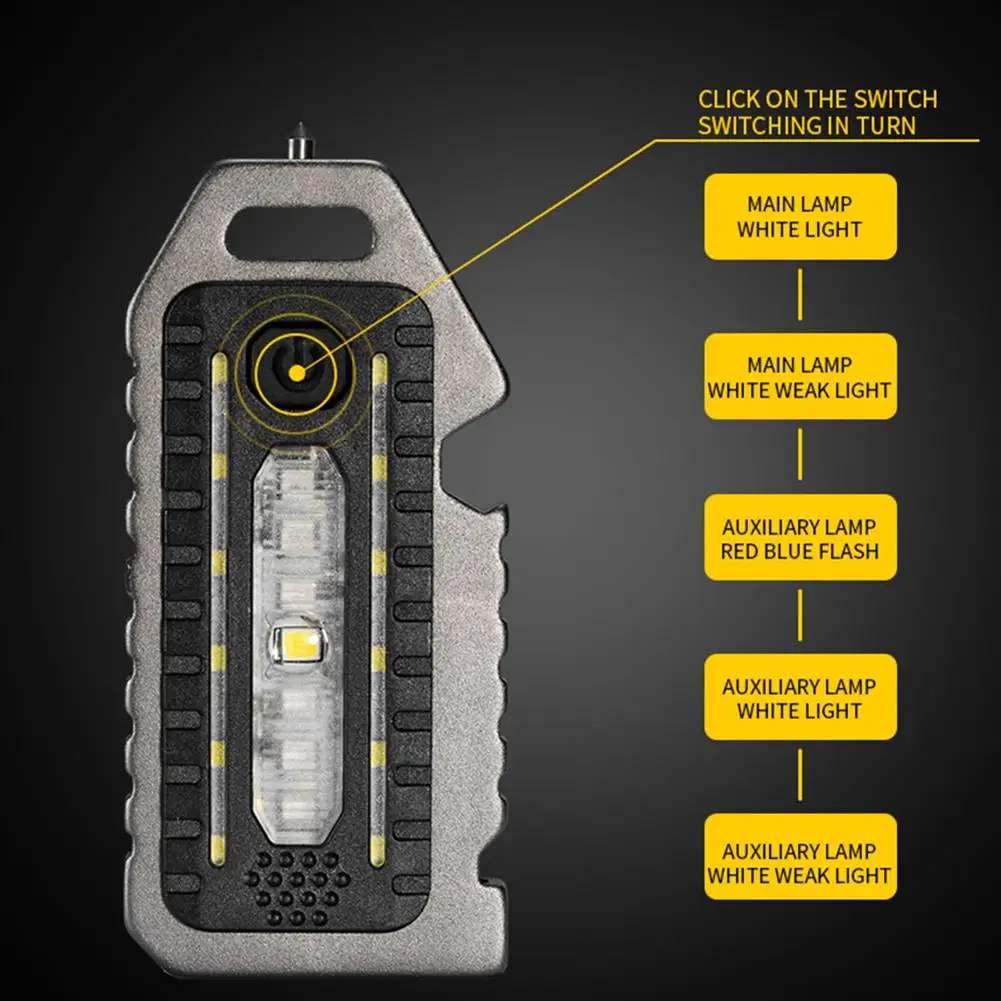 CLICK ON THE SWITCH
SWITCHING IN TURN

MAIN LAMP
WHITE LIGHT

MAIN LAMP
WHITE WEAK LIGHT

AUXILIARY LAMP
RED BLUE FLASH

AUXILIARY LAMP
WHITE LIGHT

AUXILIARY LAMP
WHITE WEAK LIGHT