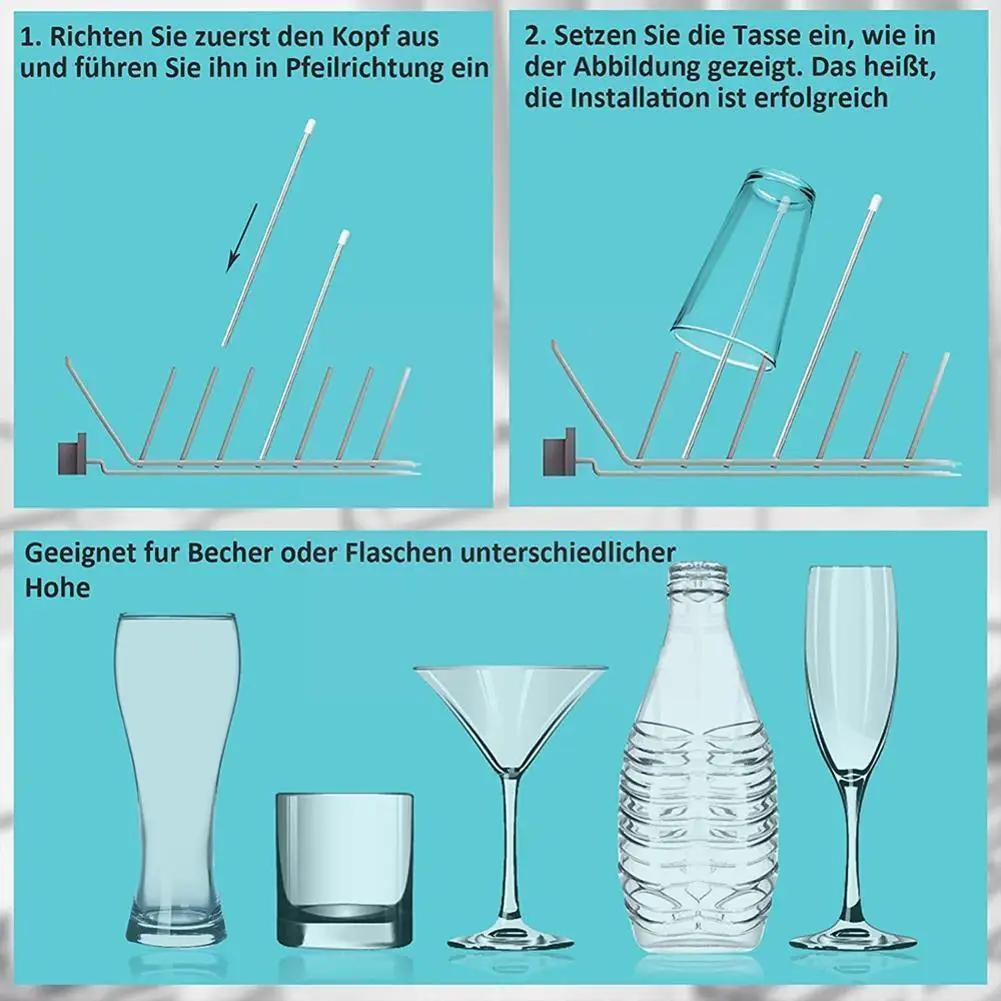 1. Richten Sie zuerst den Kopf aus und führen Sie ihn in Pfeilrichtung ein

2. Setzen Sie die Tasse ein, wie in der Abbildung gezeigt. Das heißt, die Installation ist erfolgreich

Geeignet fur Becher oder Flaschen unterschiedlicher Hohe