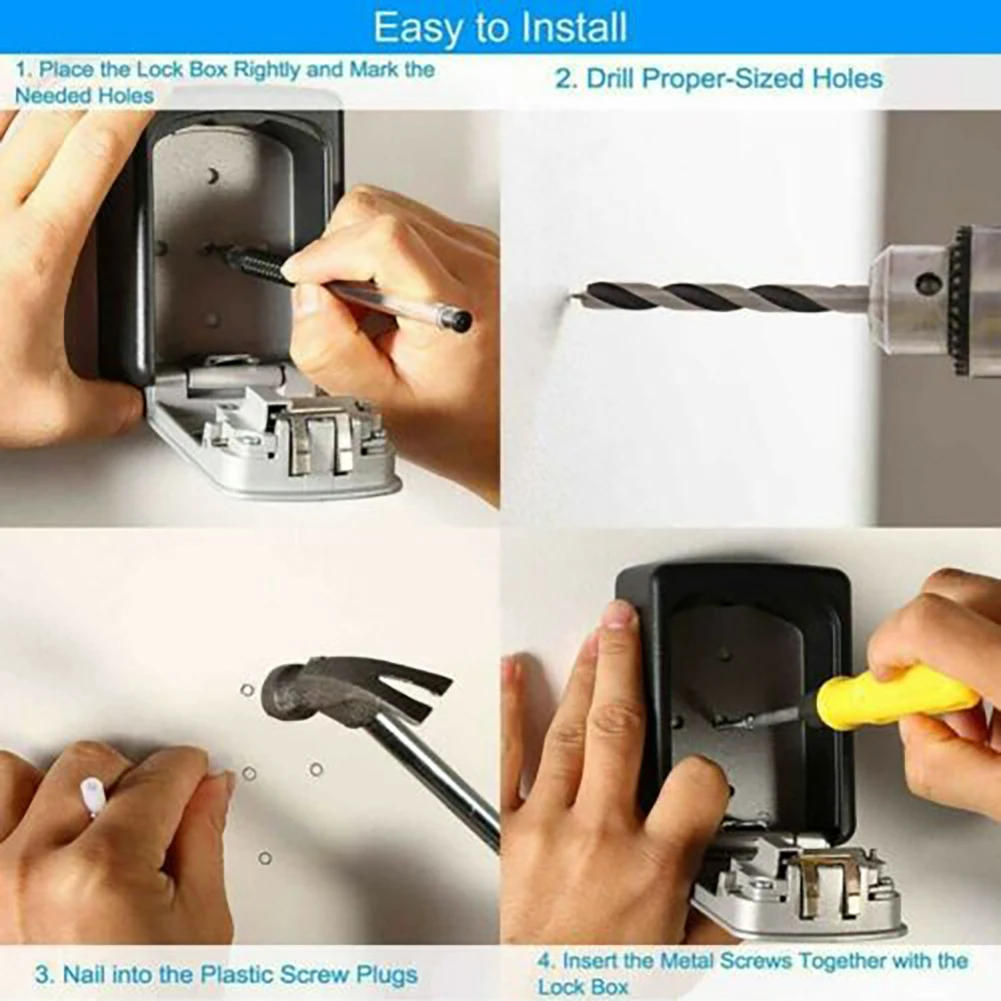 Easy to Install

1. Place the Lock Box Rightly and Mark the Needed Holes

2. Drill Proper-Sized Holes

3. Nail into the Plastic Screw Plugs

4. Insert the Metal Screws Together with the Lock Box