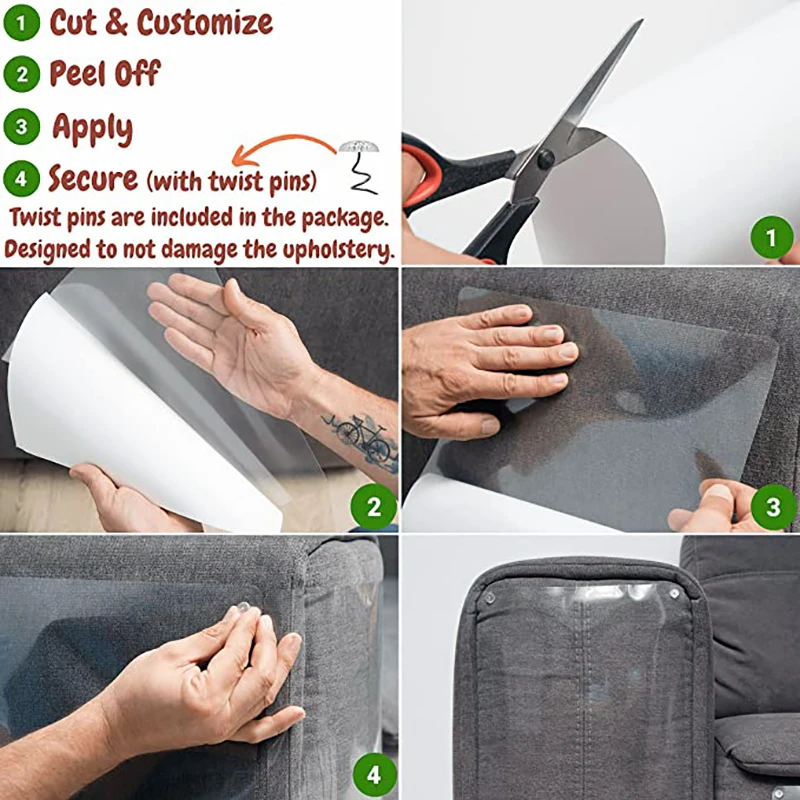 1 Cut & Customize
2 Peel Off
3 Apply
4 Secure (with twist pins)
Twist pins are included in the package. Designed to not damage the upholstery.

1

2

3

4