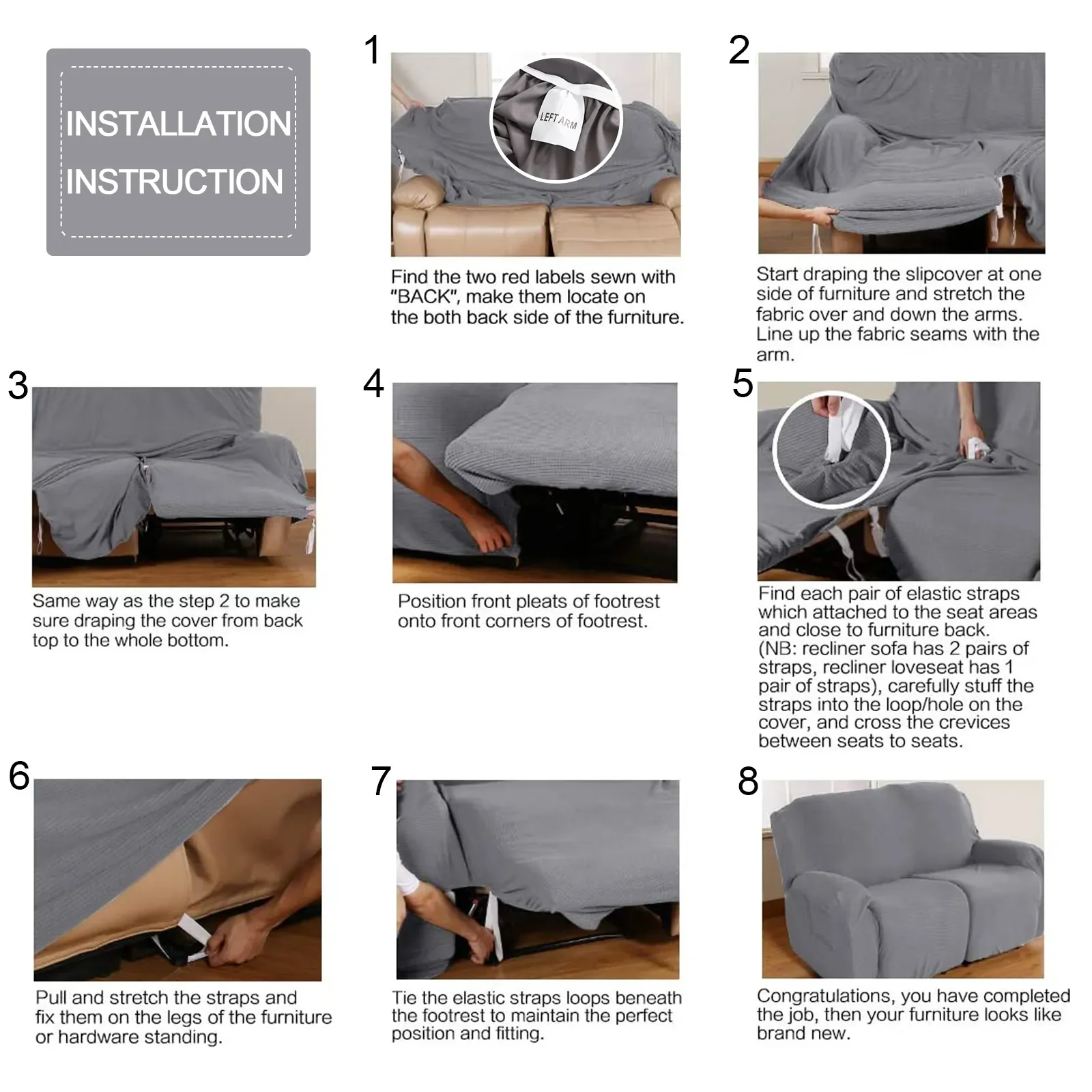 INSTALLATION INSTRUCTION

1

LEFT ARM

Find the two red labels sewn with "BACK", make them locate on the both back side of the furniture.

2

Start draping the slipcover at one side of furniture and stretch the fabric over and down the arms. Line up the fabric seams with the arm.

3

Same way as the step 2 to make sure draping the cover from back top to the whole bottom.

4

Position front pleats of footrest onto front corners of footrest.

5

Find each pair of elastic straps which attached to the seat areas and close to furniture back. (NB: recliner sofa has 2 pairs of straps, recliner loveseat has 1 pair of straps), carefully stuff the straps into the loop/hole on the cover, and cross the crevices between seats to seats.

6

Pull and stretch the straps and fix them on the legs of the furniture or hardware standing.

7

Tie the elastic straps loops beneath the footrest to maintain the perfect position and fitting.

8

Congratulations, you have completed the job, then your furniture looks like brand new.