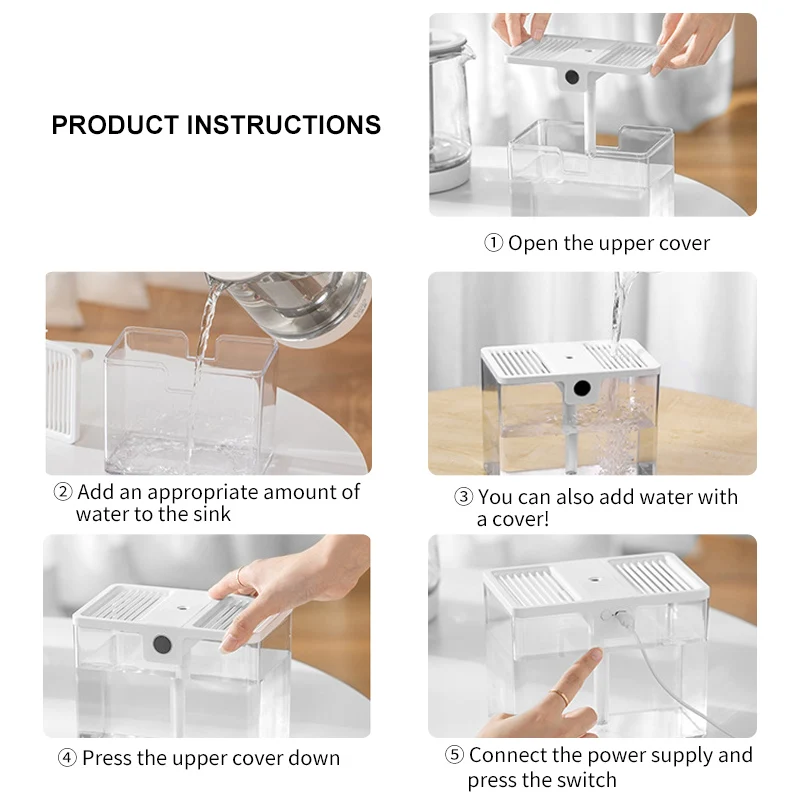 PRODUCT INSTRUCTIONS

① Open the upper cover

② Add an appropriate amount of water to the sink

③ You can also add water with a cover!

④ Press the upper cover down

⑤ Connect the power supply and press the switch