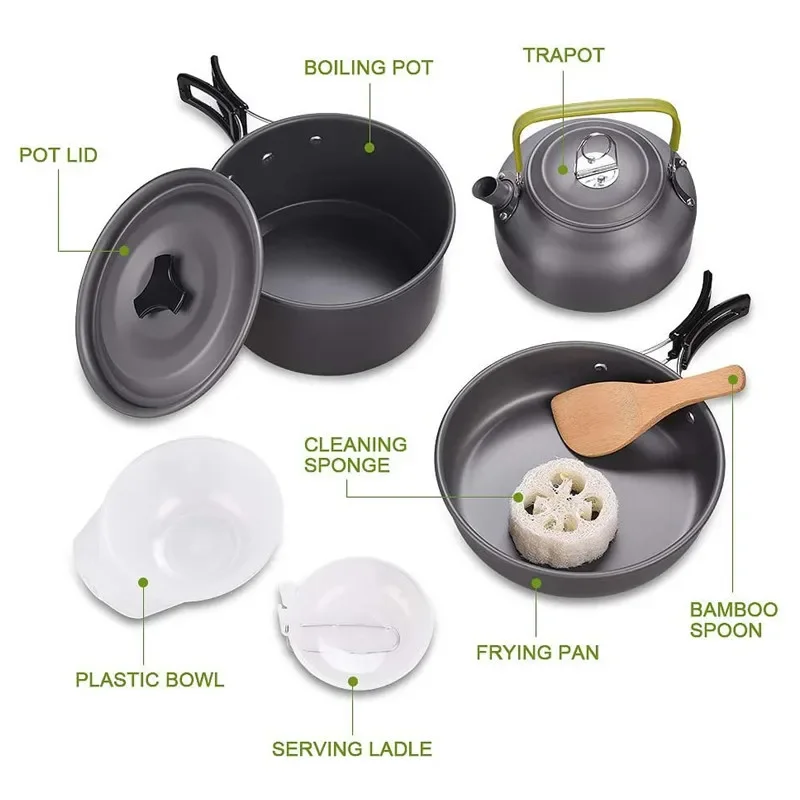 BOILING POT

TRAPOT

POT LID

CLEANING SPONGE

BAMBOO SPOON

FRYING PAN

PLASTIC BOWL

SERVING LADLE