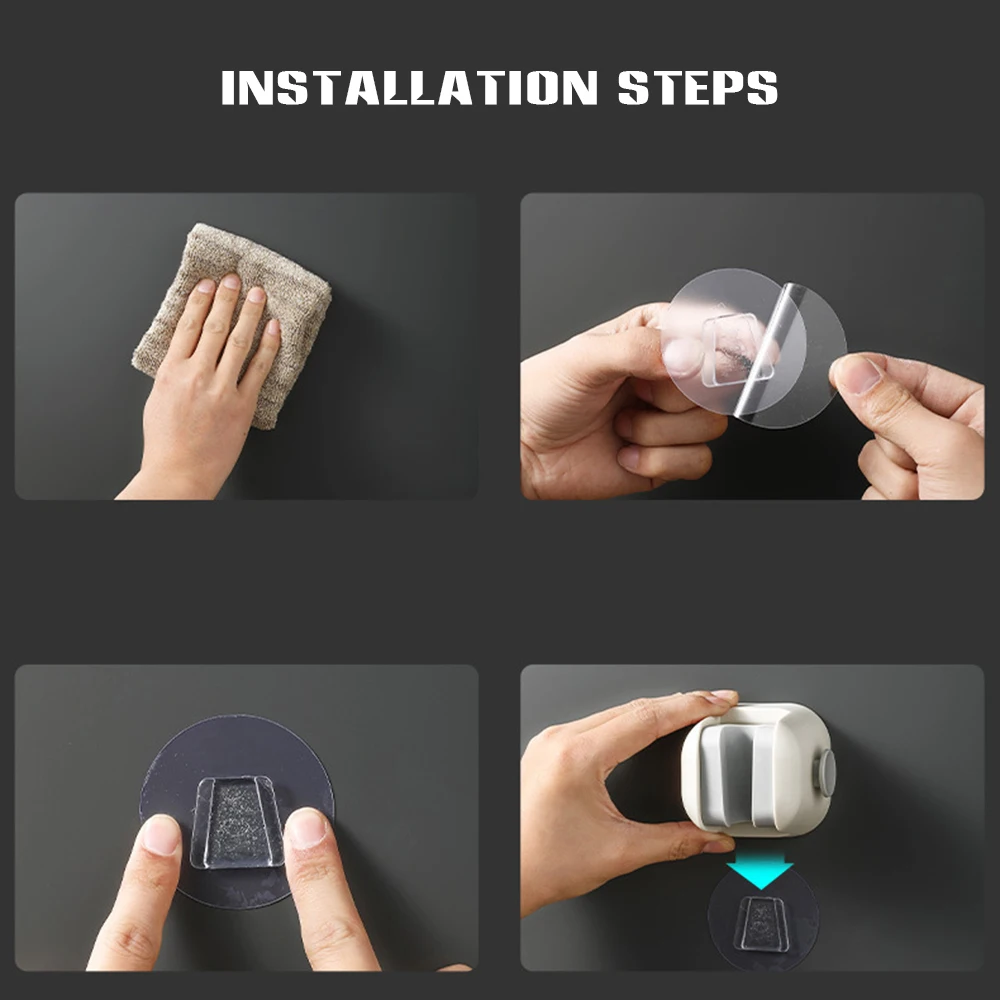 INSTALLATION STEPS