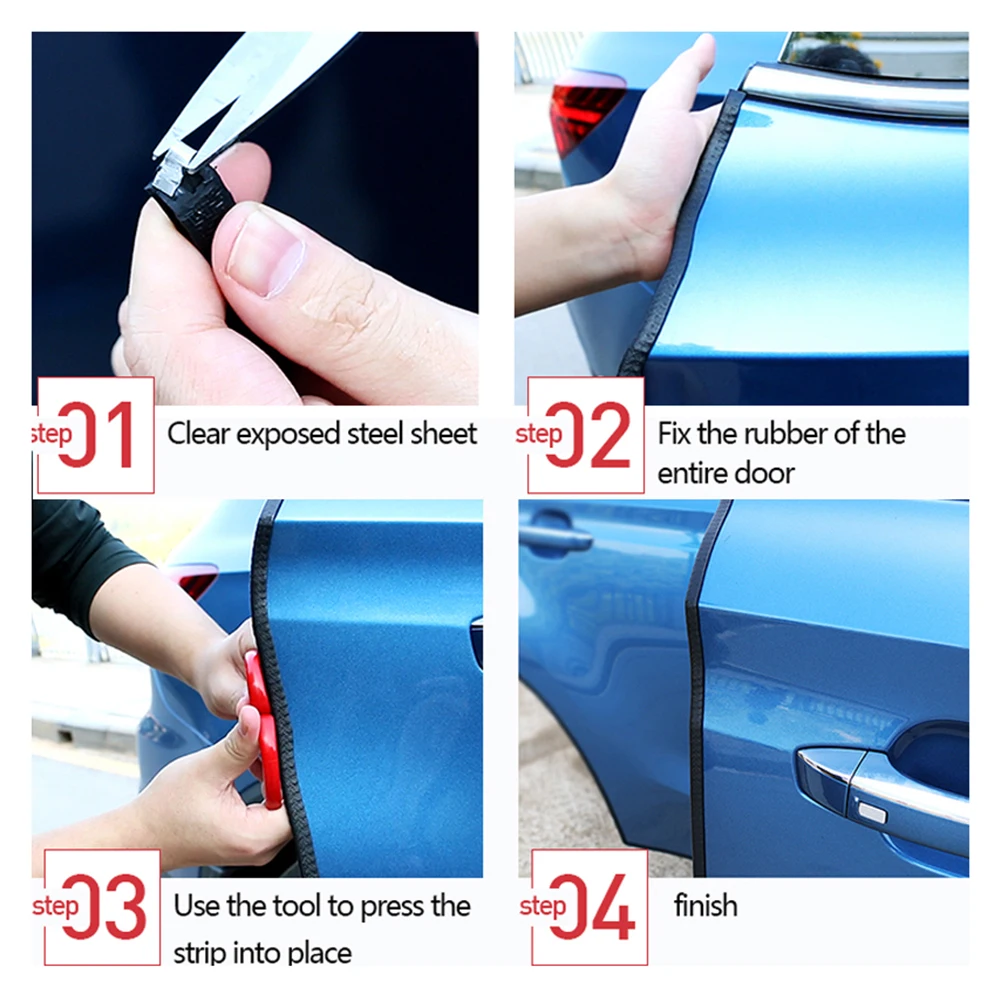 step 01 Clear exposed steel sheet

step 02 Fix the rubber of the entire door

step 03 Use the tool to press the strip into place

step 04 finish