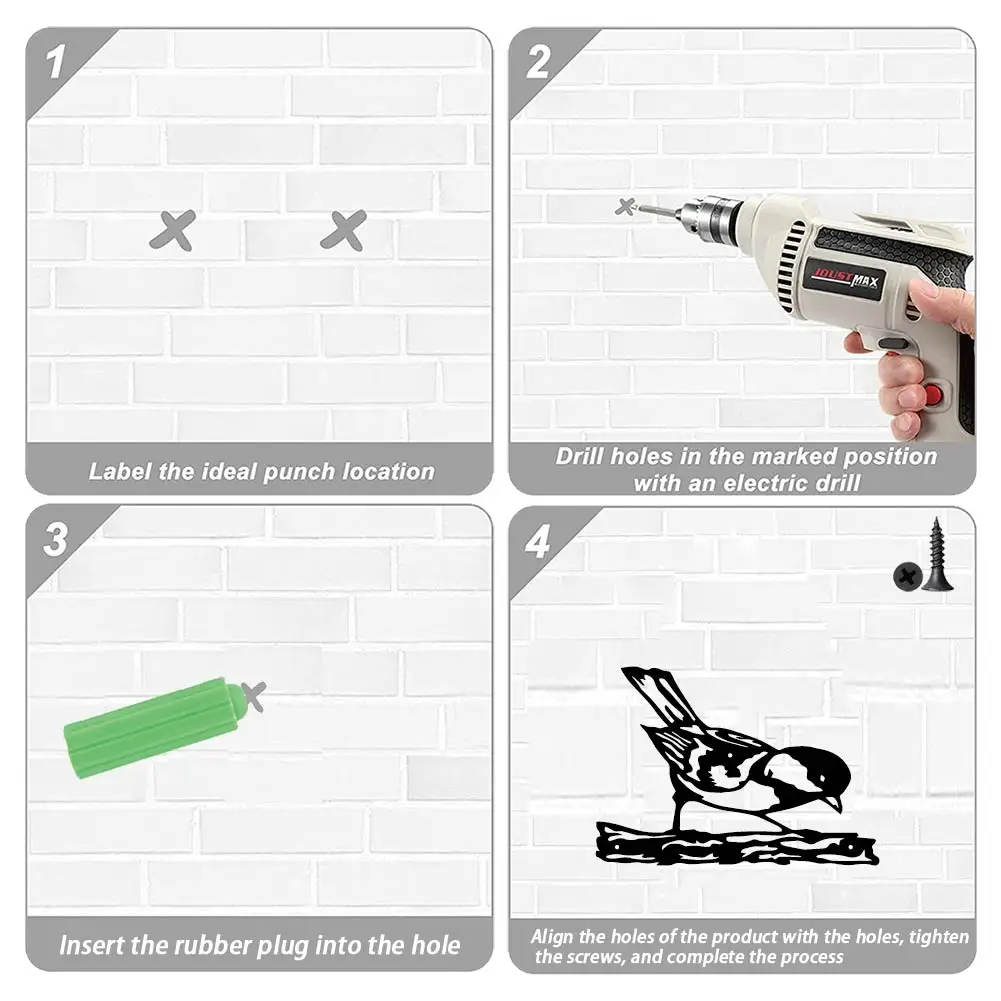 1

Label the ideal punch location

2

JOUSTMAX

Drill holes in the marked position with an electric drill

3

Insert the rubber plug into the hole

4

Align the holes of the product with the holes, tighten the screws, and complete the process