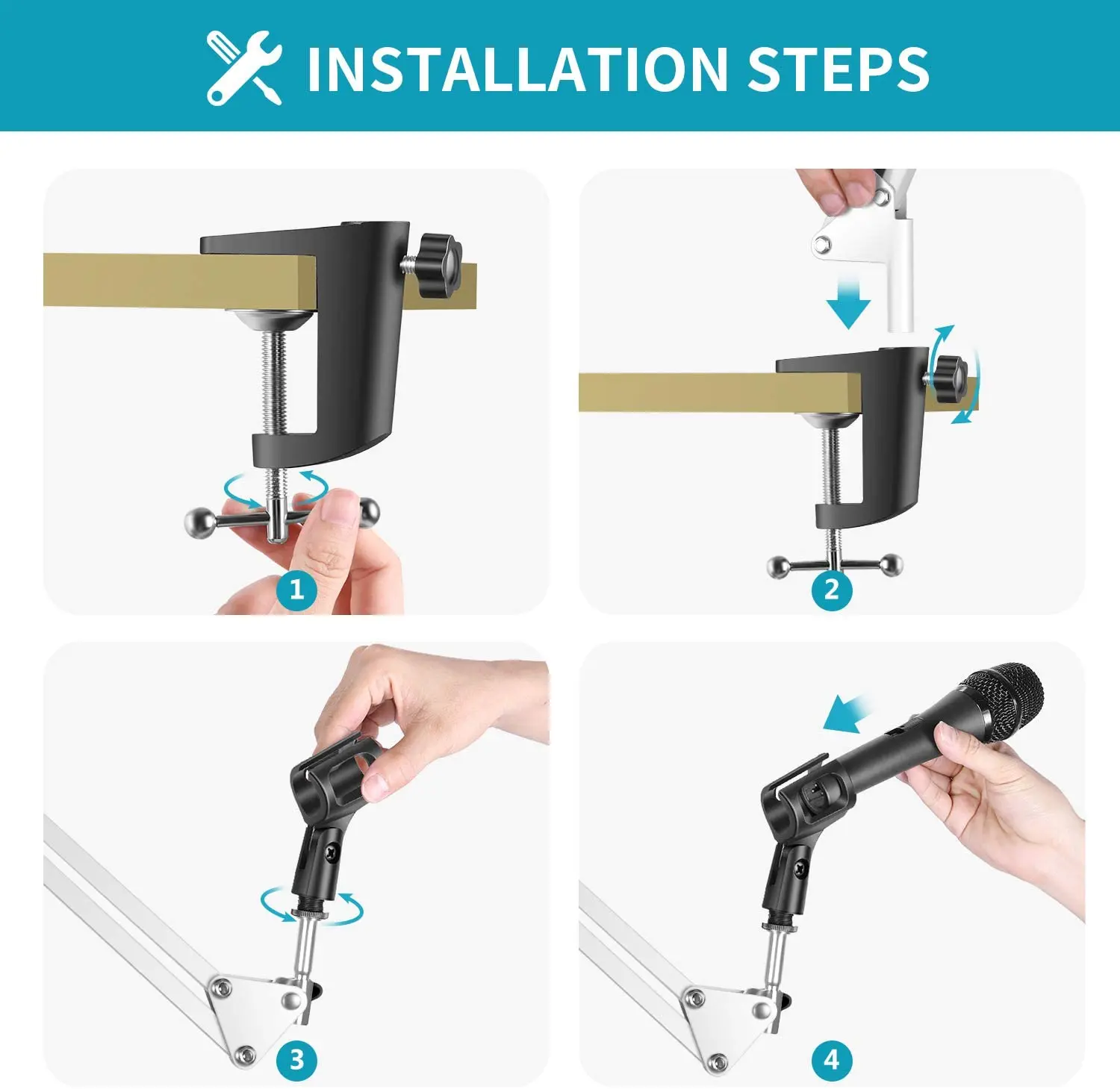 INSTALLATION STEPS

1

2

3

4