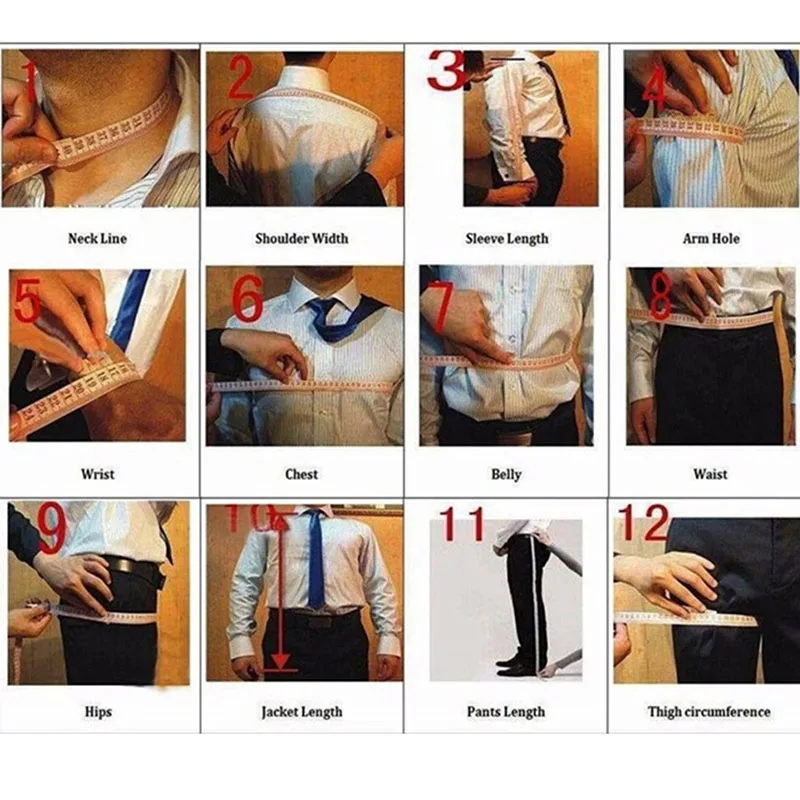 1
Neck Line

2
Shoulder Width

3
Sleeve Length

4
Arm Hole

5
Wrist

6
Chest

7
Belly

8
Waist

9
Hips

10
Jacket Length

11
Pants Length

12
Thigh circumference