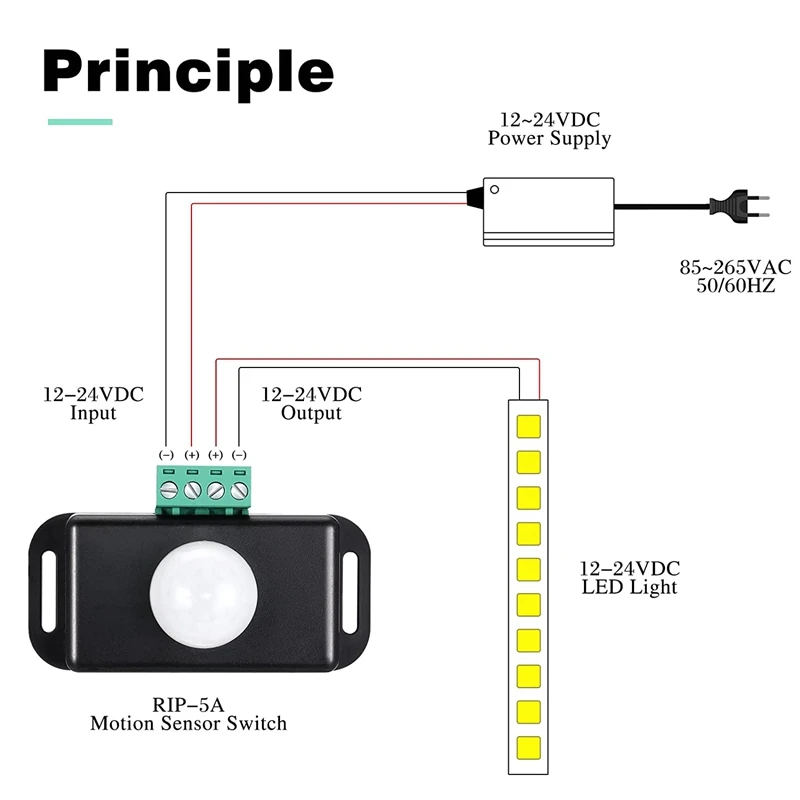 Principle

12~24VDC
Power Supply

85~265VAC
50/60HZ

12–24VDC
Input

12–24VDC
Output

(–) (+) (+) (–)

12–24VDC
LED Light

RIP–5A
Motion Sensor Switch