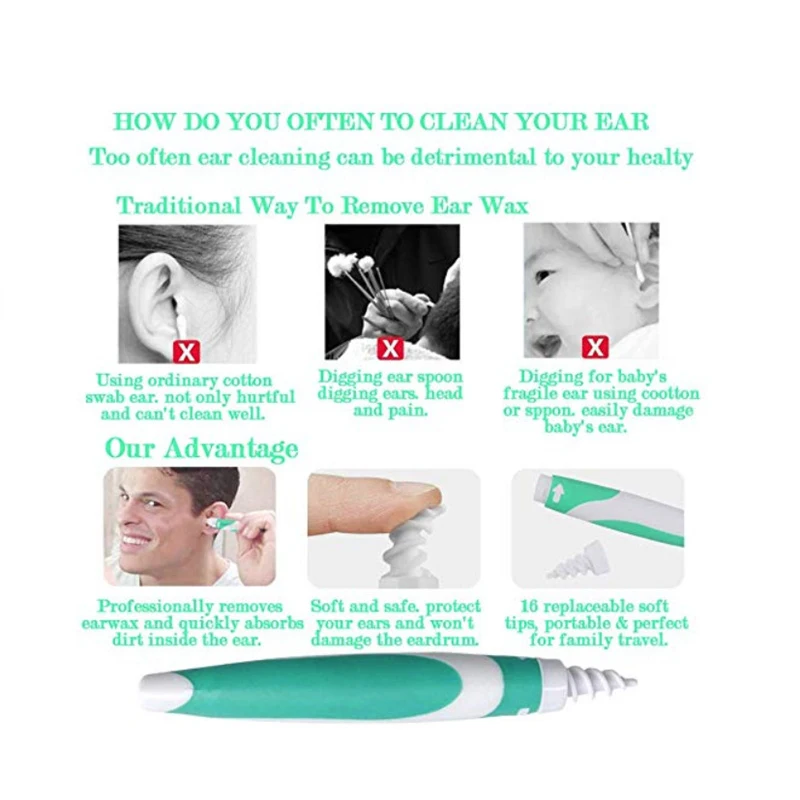 HOW DO YOU OFTEN TO CLEAN YOUR EAR

Too often ear cleaning can be detrimental to your healty

Traditional Way To Remove Ear Wax

X

Using ordinary cotton swab ear. not only hurtful and can't clean well.

X

Digging ear spoon digging ears. head and pain.

X

Digging for baby's fragile ear using cootton or sppon. easily damage baby's ear.

Our Advantage

Professionally removes earwax and quickly absorbs dirt inside the ear.

Soft and safe. protect your ears and won't damage the eardrum.

16 replaceable soft tips, portable & perfect for family travel.