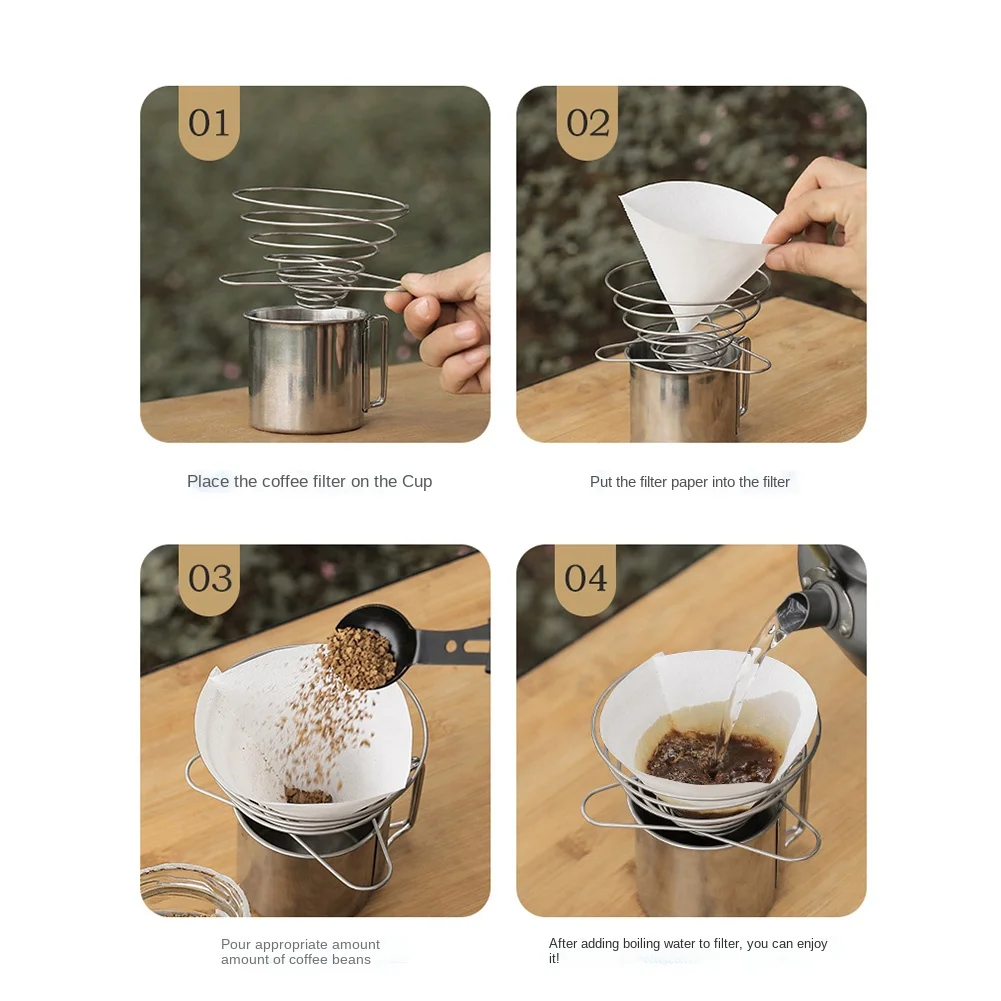 01

Place the coffee filter on the Cup

02

Put the filter paper into the filter

03

Pour appropriate amount amount of coffee beans

04

After adding boiling water to filter, you can enjoy it!