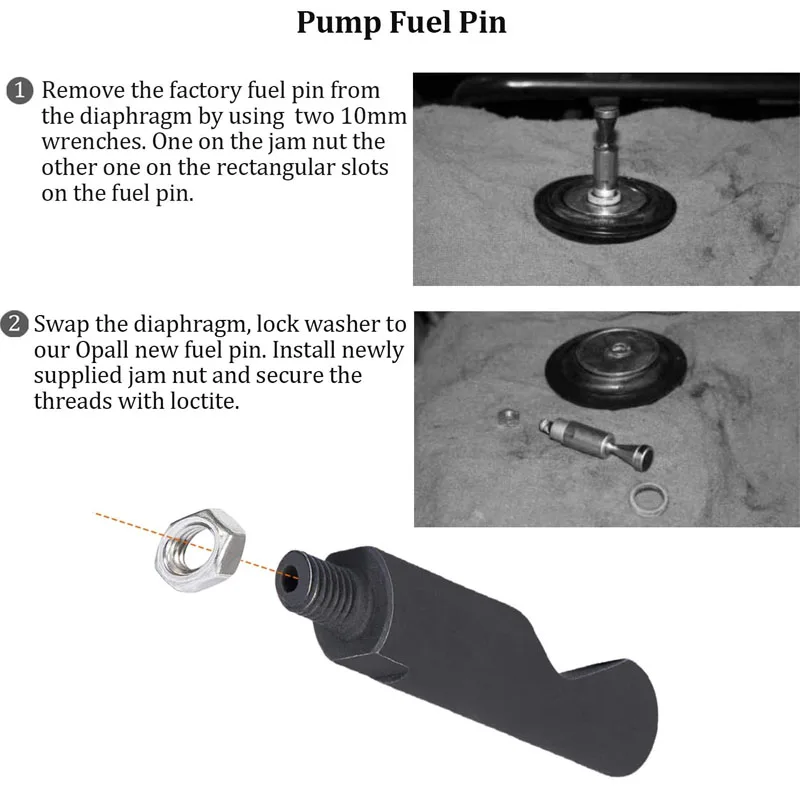 Pump Fuel Pin

1 Remove the factory fuel pin from the diaphragm by using two 10mm wrenches. One on the jam nut the other one on the rectangular slots on the fuel pin.

2 Swap the diaphragm, lock washer to our Opall new fuel pin. Install newly supplied jam nut and secure the threads with loctite.