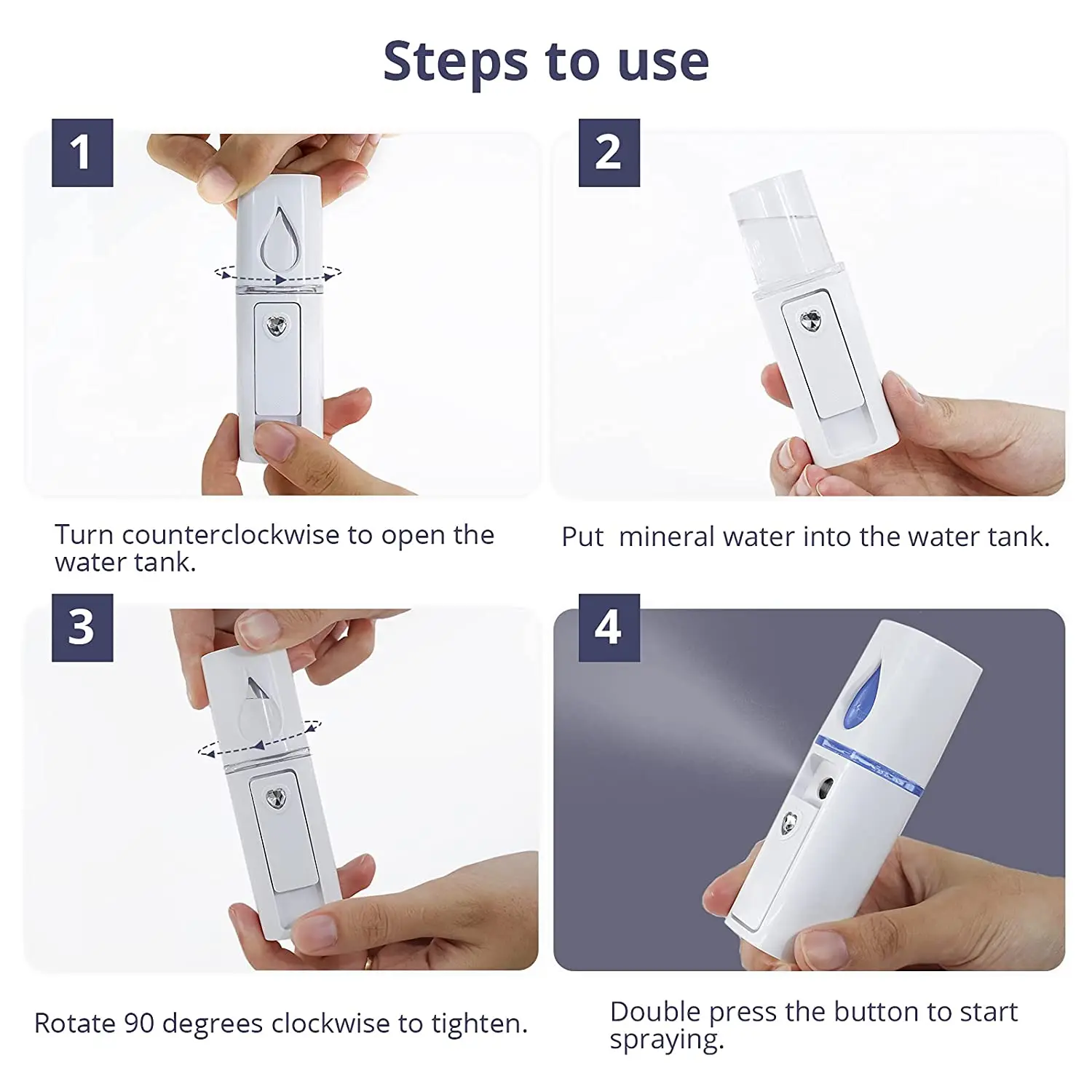 Steps to use

1

Turn counterclockwise to open the water tank.

2

Put  mineral water into the water tank.

3

Rotate 90 degrees clockwise to tighten.

4

Double press the button to start spraying.