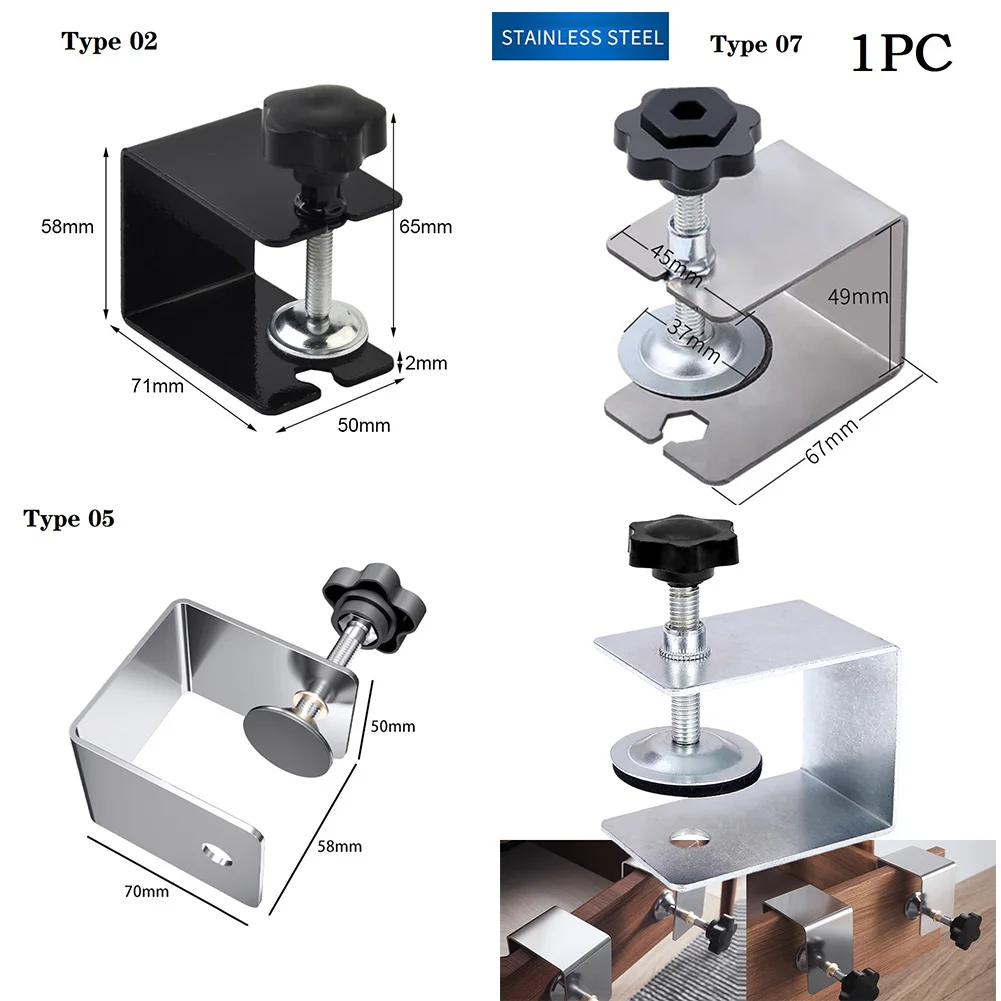 Type 02

STAINLESS STEEL

Type 07

1PC

58mm

65mm

2mm

71mm

50mm

45mm

37mm

49mm

67mm

Type 05

50mm

58mm

70mm