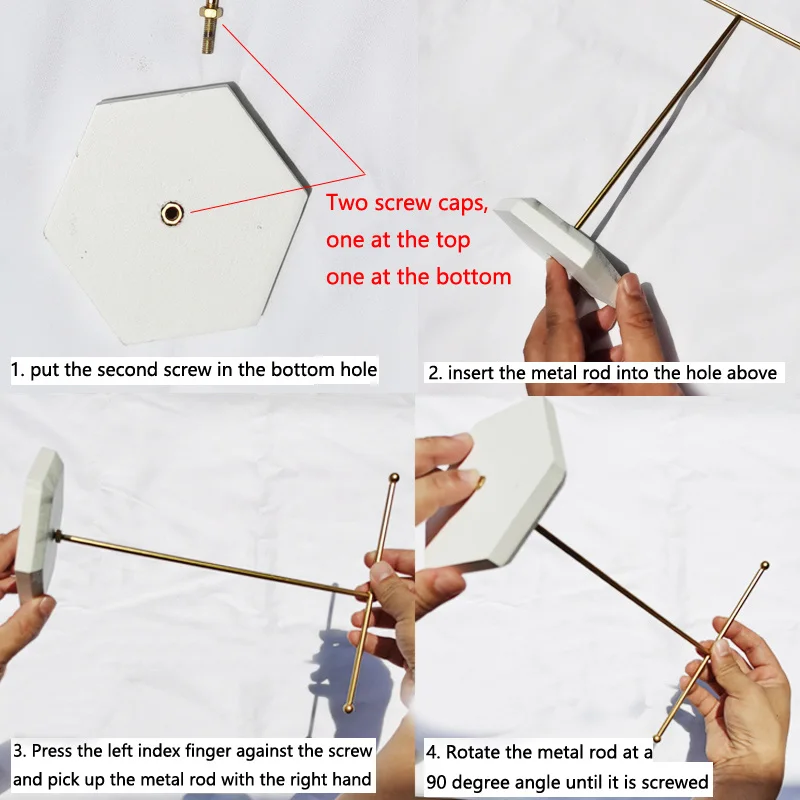 Two screw caps,
one at the top
one at the bottom

1. put the second screw in the bottom hole

2. insert the metal rod into the hole above

3. Press the left index finger against the screw and pick up the metal rod with the right hand

4. Rotate the metal rod at a 90 degree angle until it is screwed