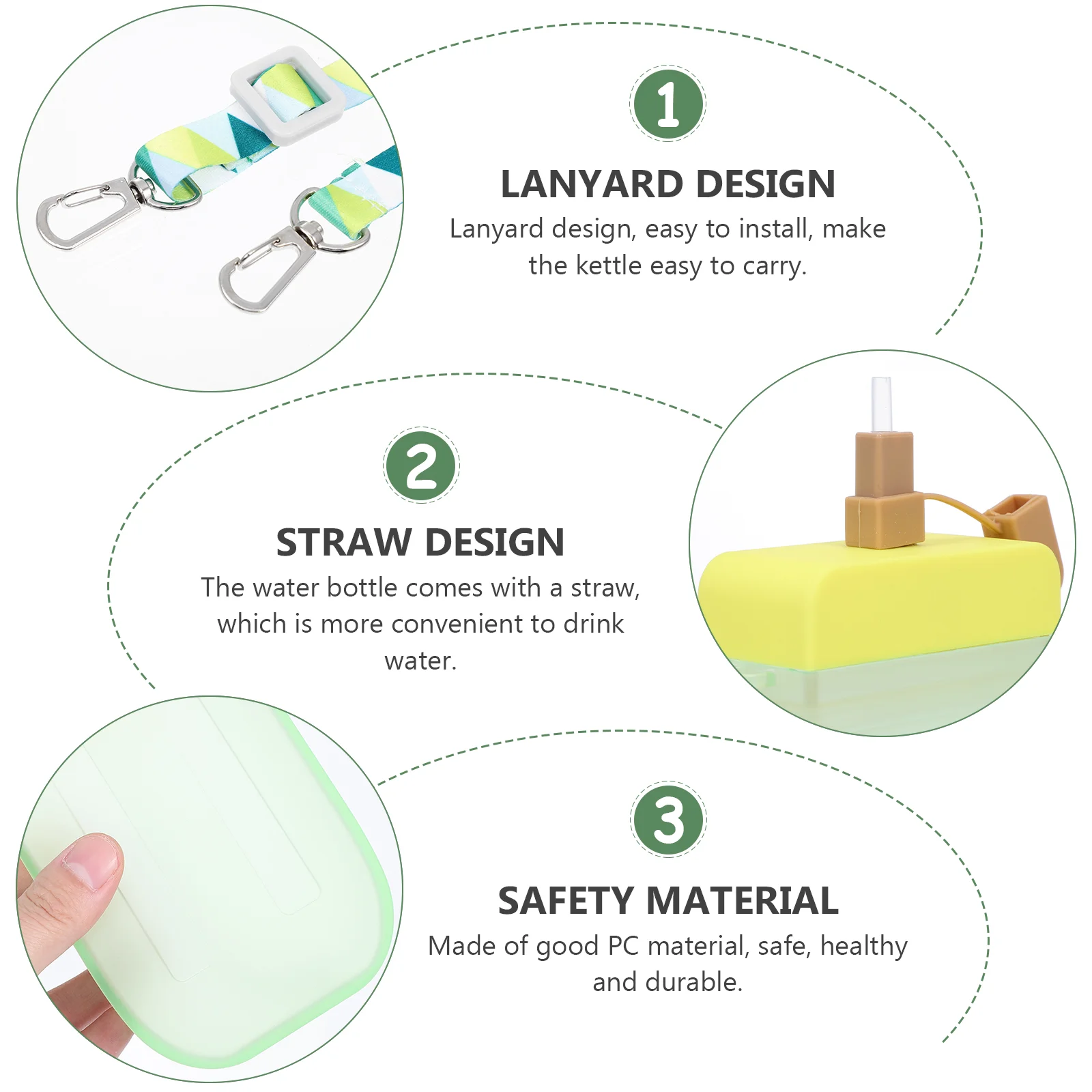 1

LANYARD DESIGN

Lanyard design, easy to install, make the kettle easy to carry.

2

STRAW DESIGN

The water bottle comes with a straw, which is more convenient to drink water.

3

SAFETY MATERIAL

Made of good PC material, safe, healthy and durable.