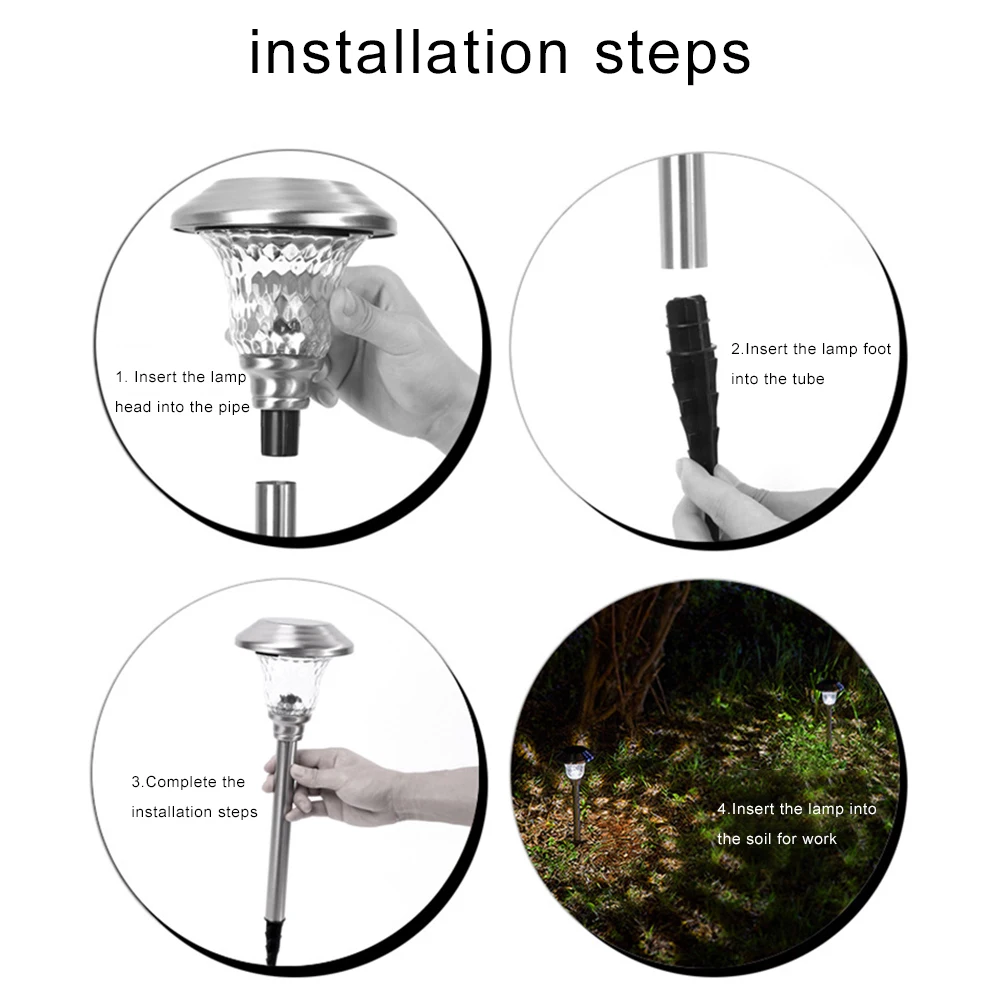 installation steps

1. Insert the lamp head into the pipe

2.Insert the lamp foot into the tube

3.Complete the installation steps

4.Insert the lamp into the soil for work