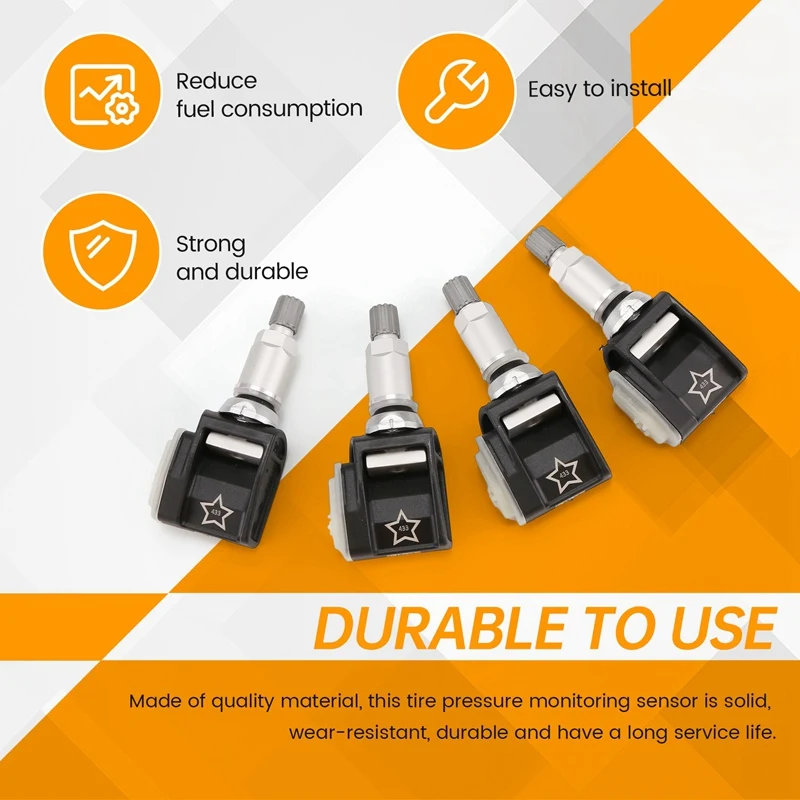 Reduce fuel consumption

Easy to install

Strong and durable

433

433

433

433

DURABLE TO USE

Made of quality material, this tire pressure monitoring sensor is solid, wear-resistant, durable and have a long service life.