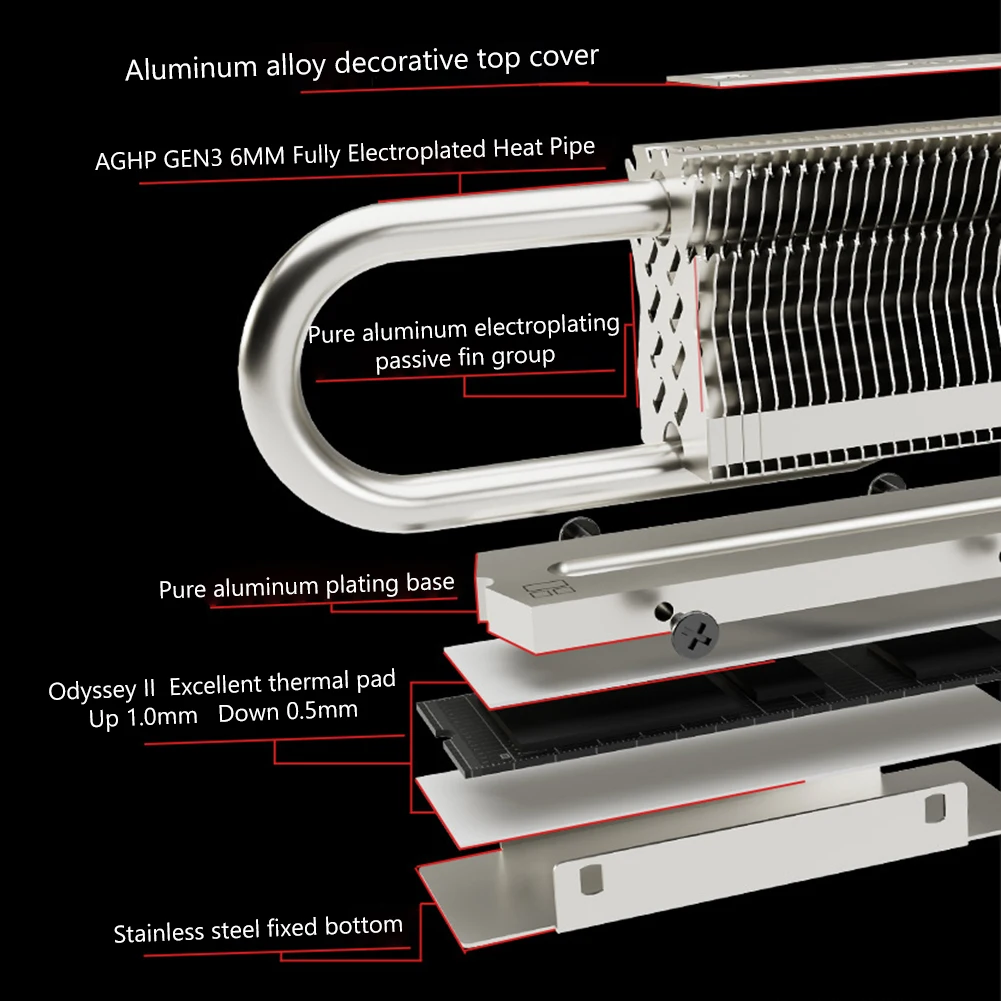 Aluminum alloy decorative top cover

AGHP GEN3 6MM Fully Electroplated Heat Pipe

Pure aluminum electroplating passive fin group

Pure aluminum plating base

Odyssey II Excellent thermal pad
Up 1.0mm Down 0.5mm

Stainless steel fixed bottom