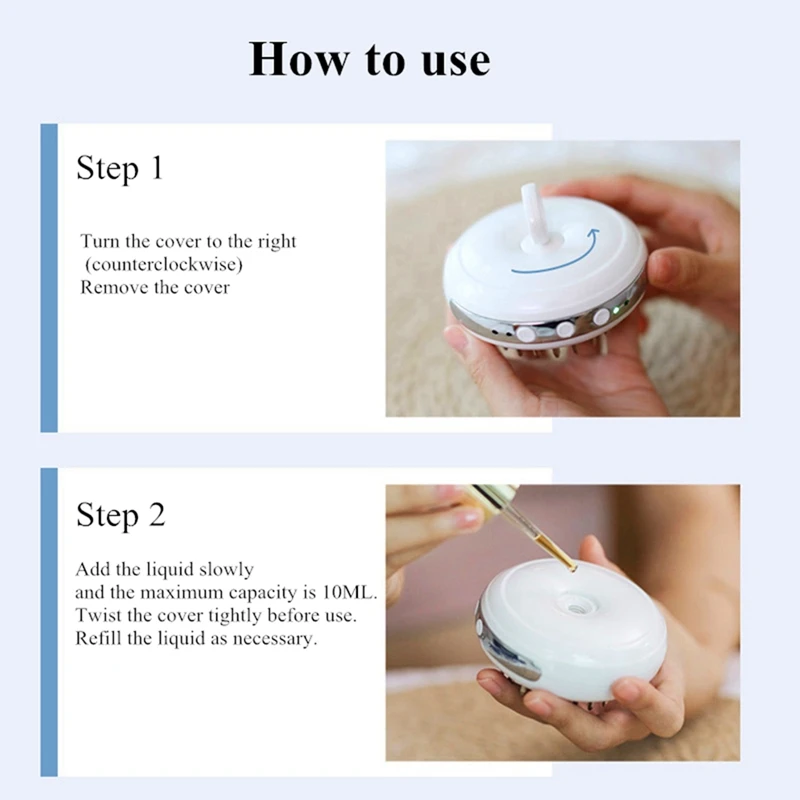 How to use

Step 1

Turn the cover to the right
(counterclockwise)
Remove the cover

Step 2

Add the liquid slowly
and the maximum capacity is 10ML.
Twist the cover tightly before use.
Refill the liquid as necessary.