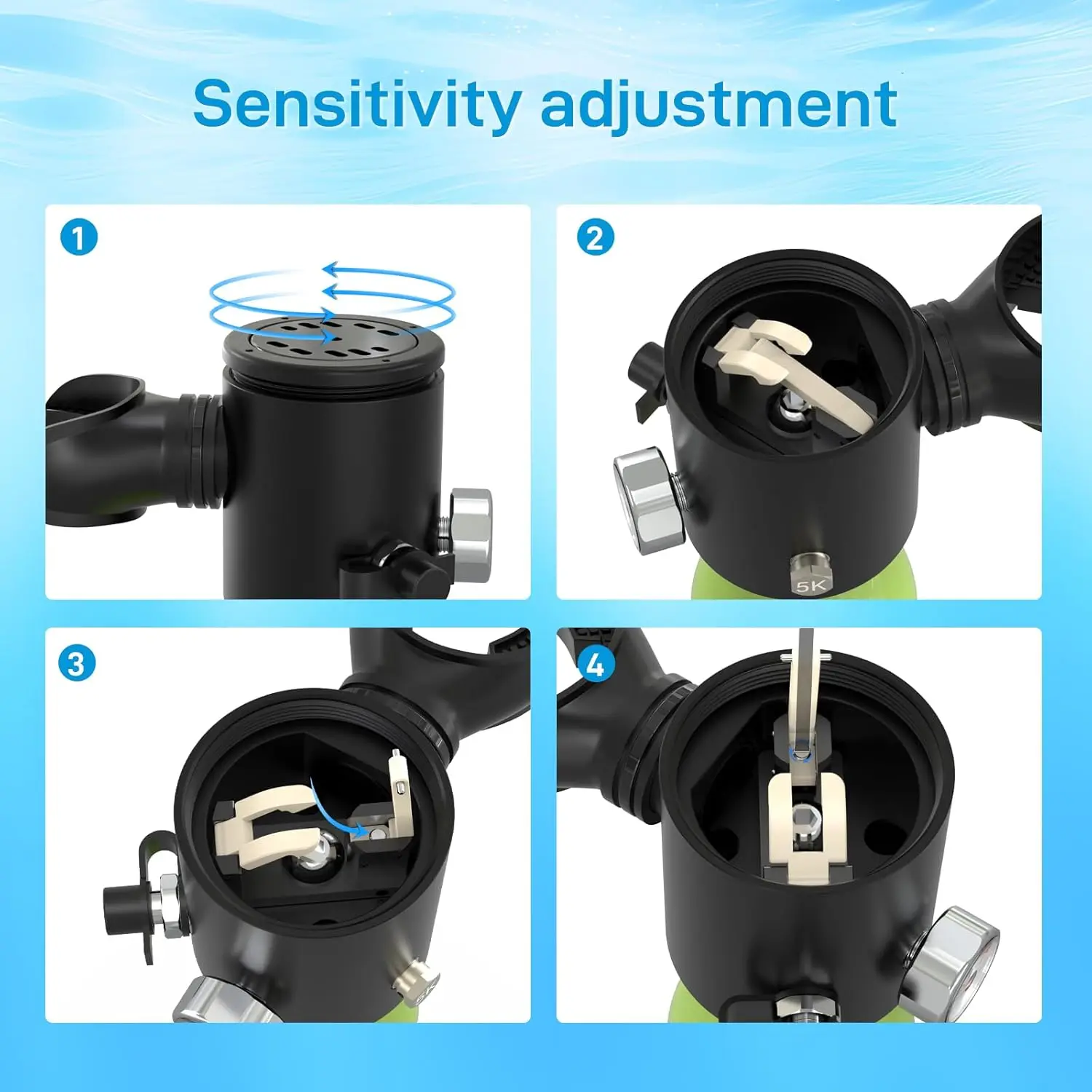 Sensitivity adjustment

1

2

5K

3

4