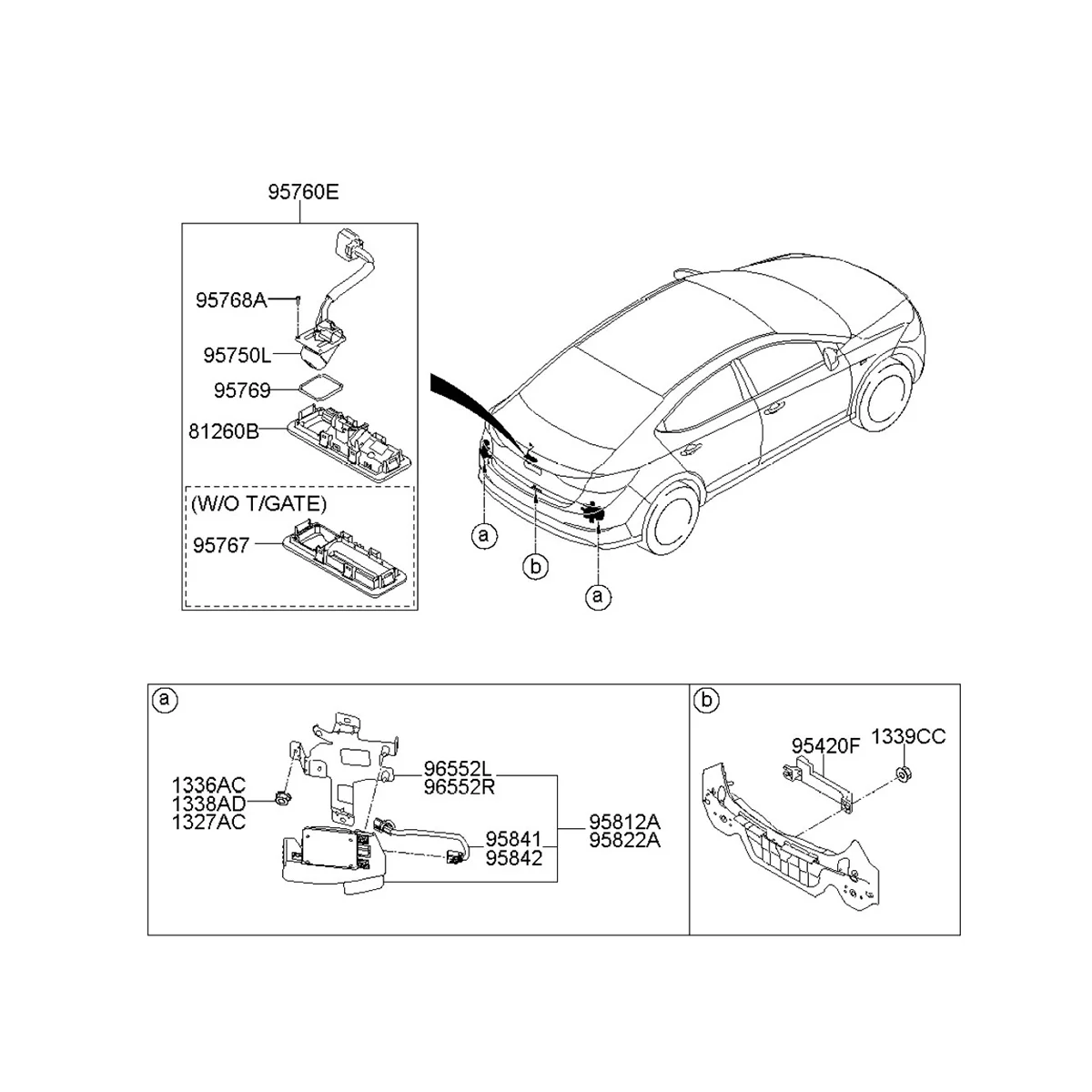 95760E

95768A

95750L

95769

81260B

(W/O T/GATE)

95767

a

b

a

a

1336AC
1338AD
1327AC

96552L
96552R

95841
95842

95812A
95822A

b

95420F

1339CC