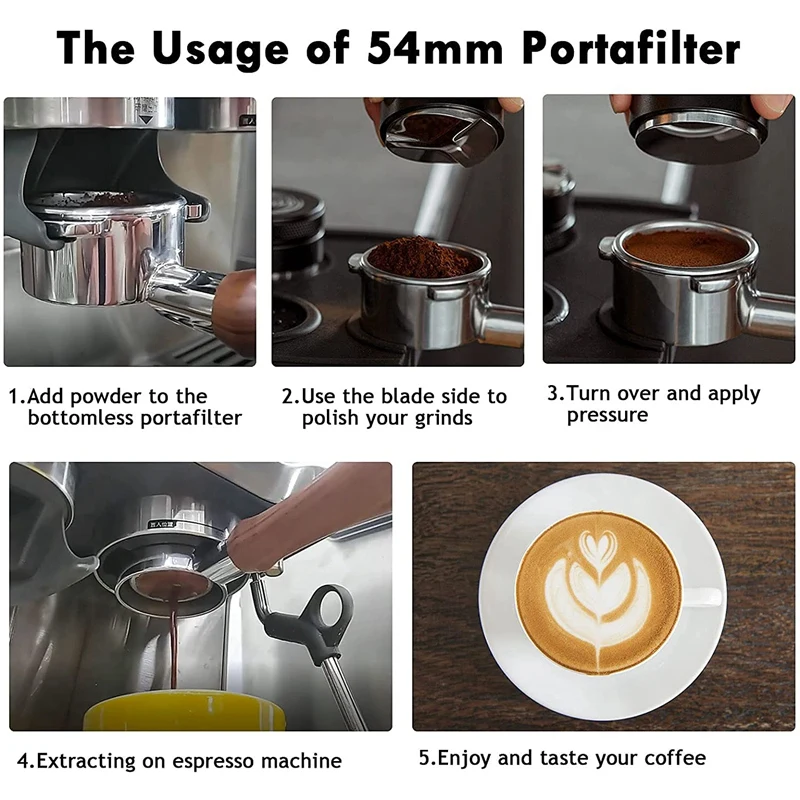 The Usage of 54mm Portafilter

1.Add powder to the bottomless portafilter

2.Use the blade side to polish your grinds

3.Turn over and apply pressure

4.Extracting on espresso machine

5.Enjoy and taste your coffee