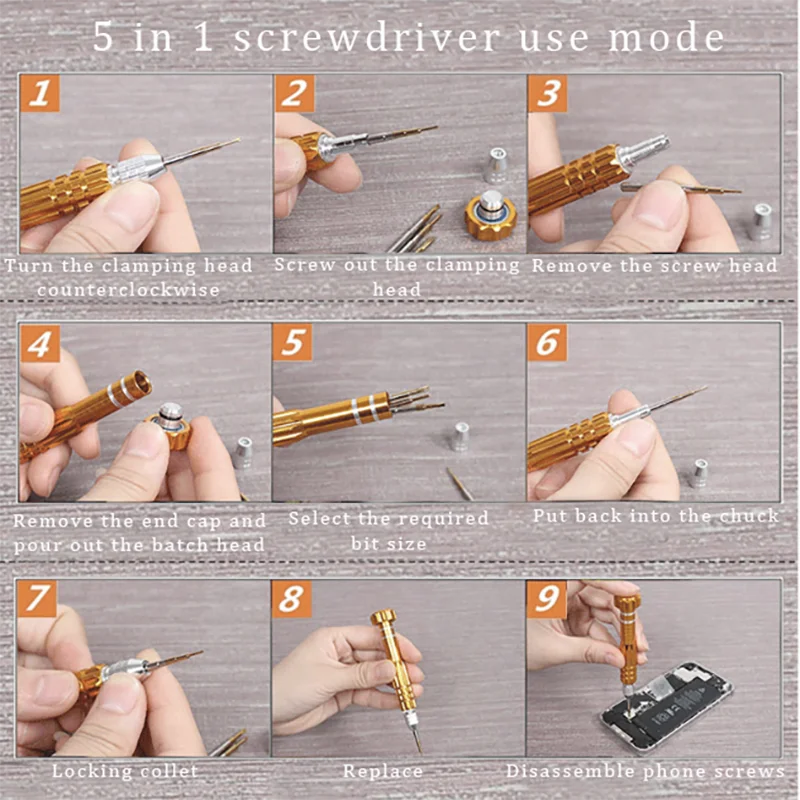 5 in 1 screwdriver use mode

1
Turn the clamping head counterclockwise

2
Screw out the clamping head

3
Remove the screw head

4
Remove the end cap and pour out the batch head

5
Select the required bit size

6
Put back into the chuck

7
Locking collet

8
Replace

9
Disassemble phone screws