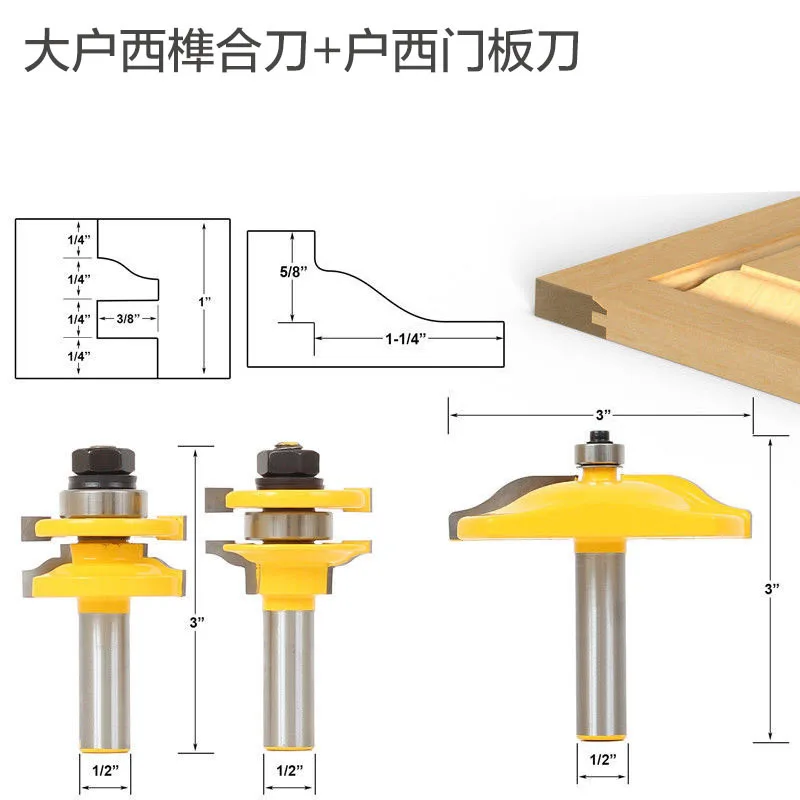 大户西榫合刀+户西门板刀

1/4”
1/4”
1/4”
3/8”
1/4”
1”

5/8”
1-1/4”

3”
3”
3”
1/2”
1/2”
1/2”