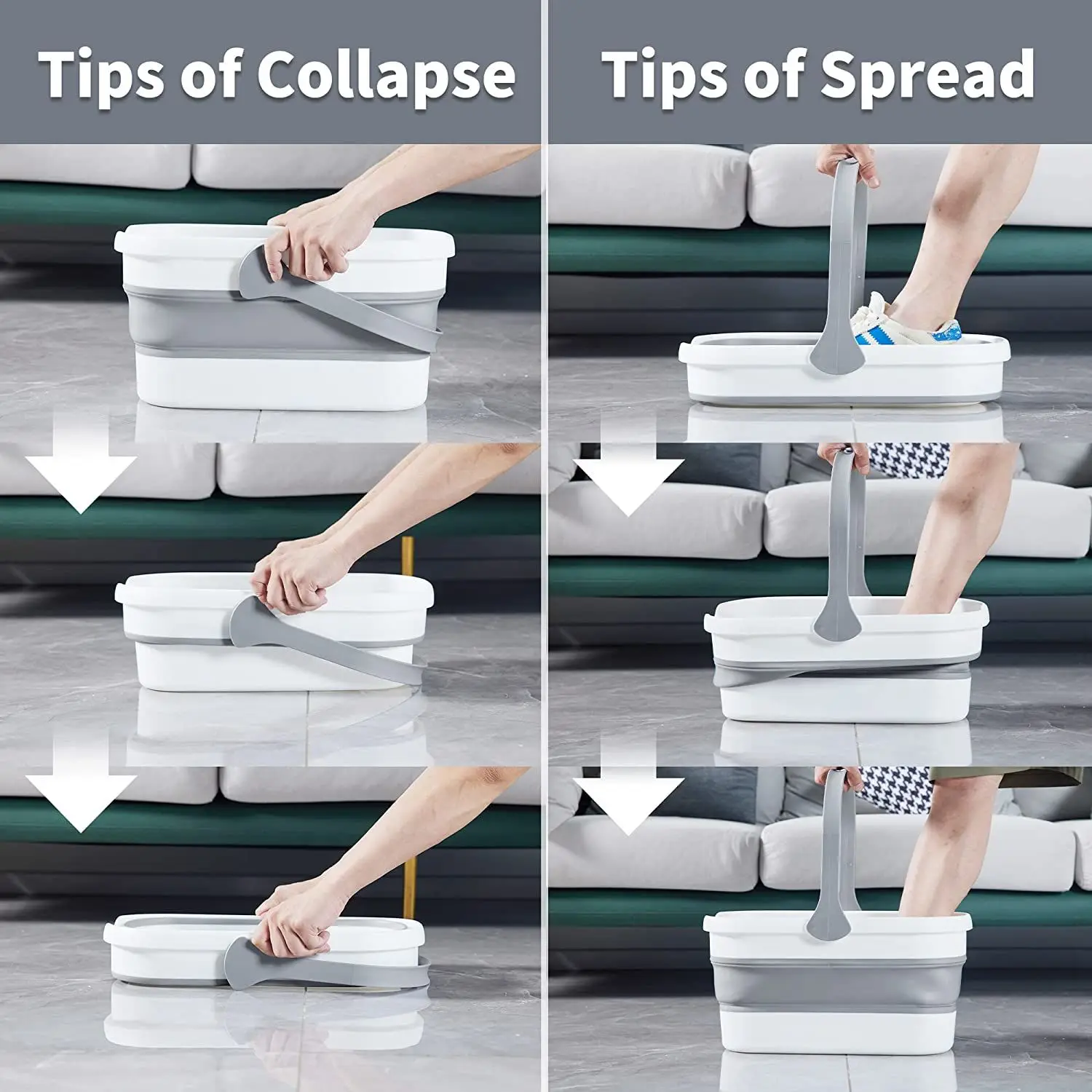 Tips of Collapse

Tips of Spread