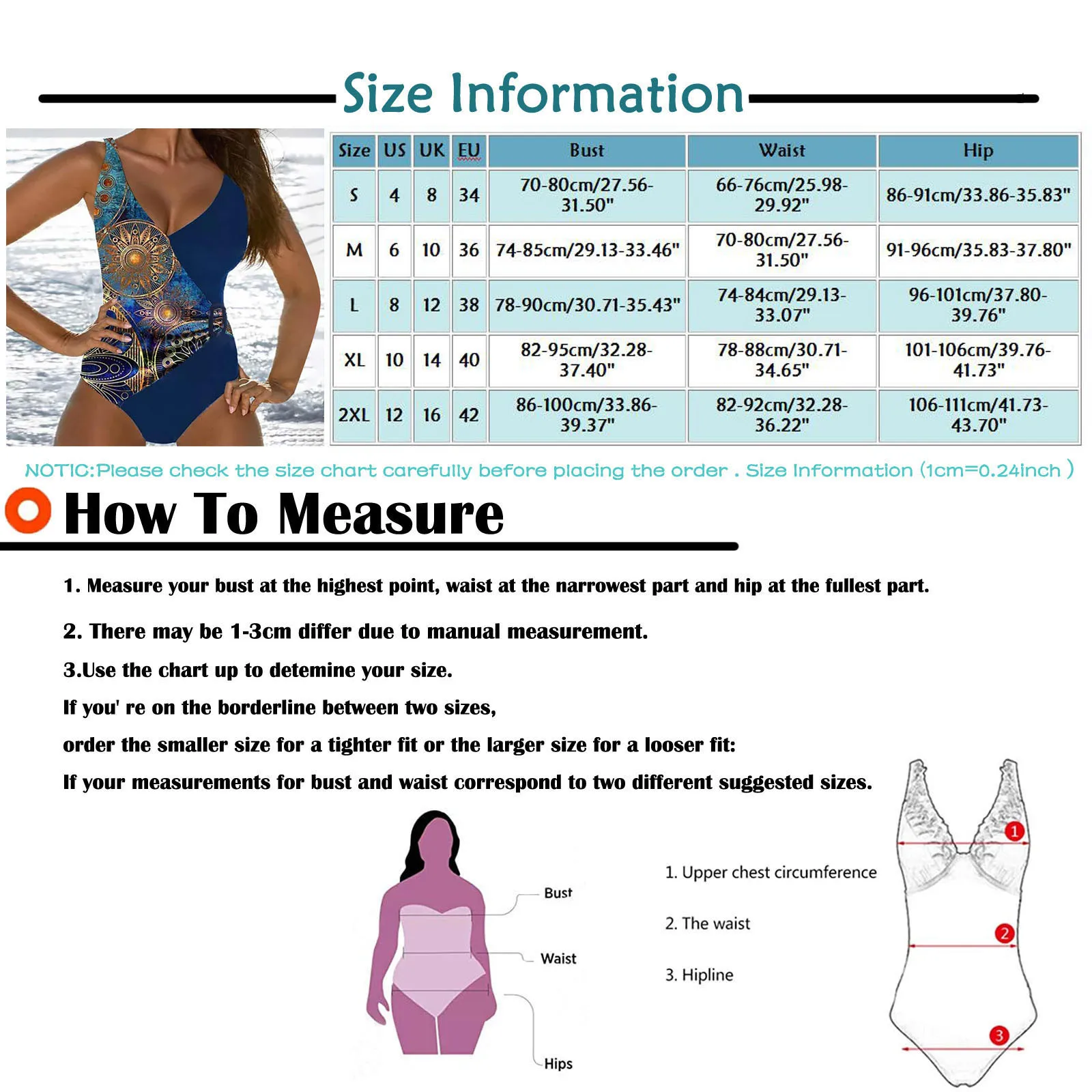 Size Information

| Size | US | UK | EU | Bust | Waist | Hip |
|---|---|---|---|---|---|---|
| S | 4 | 8 | 34 | 70-80cm/27.56-31.50" | 66-76cm/25.98-29.92" | 86-91cm/33.86-35.83" |
| M | 6 | 10 | 36 | 74-85cm/29.13-33.46" | 70-80cm/27.56-31.50" | 91-96cm/35.83-37.80" |
| L | 8 | 12 | 38 | 78-90cm/30.71-35.43" | 74-84cm/29.13-33.07" | 96-101cm/37.80-39.76" |
| XL | 10 | 14 | 40 | 82-95cm/32.28-37.40" | 78-88cm/30.71-34.65" | 101-106cm/39.76-41.73" |
| 2XL | 12 | 16 | 42 | 86-100cm/33.86-39.37" | 82-92cm/32.28-36.22" | 106-111cm/41.73-43.70" |

NOTIC:Please check the size chart carefully before placing the order . Size Information (1cm=0.24inch )

How To Measure

1. Measure your bust at the highest point, waist at the narrowest part and hip at the fullest part.

2. There may be 1-3cm differ due to manual measurement.

3.Use the chart up to detemine your size.

If you' re on the borderline between two sizes,

order the smaller size for a tighter fit or the larger size for a looser fit:

If your measurements for bust and waist correspond to two different suggested sizes.

Bust

Waist

Hips

1. Upper chest circumference

2. The waist

3. Hipline

1

2

3