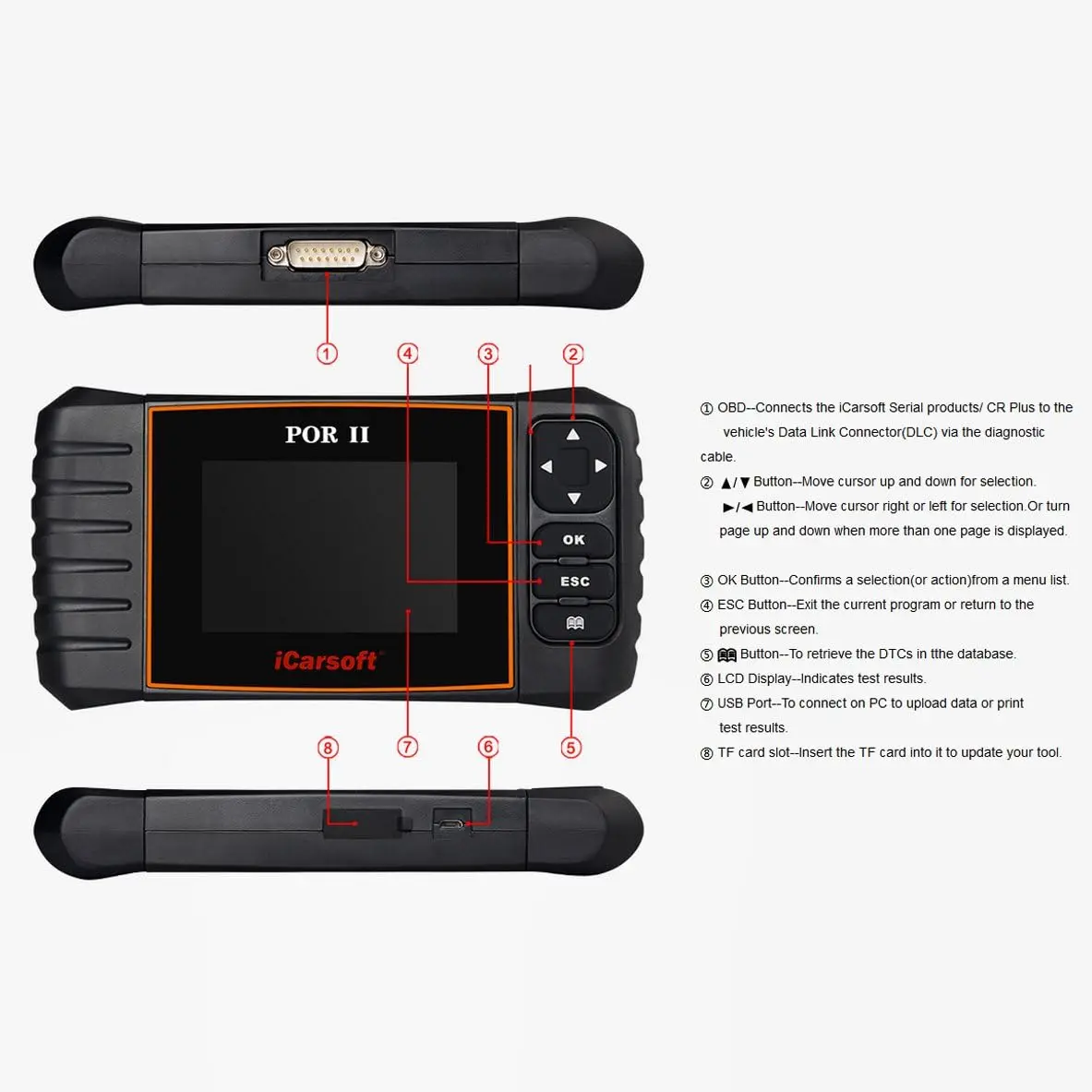 ①

④ ③ ②

POR II

OK

ESC

iCarsoft

⑧ ⑦ ⑥ ⑤

① OBD--Connects the iCarsoft Serial products/ CR Plus to the vehicle's Data Link Connector(DLC) via the diagnostic cable.

② ▲/▼ Button--Move cursor up and down for selection.
▶/◀ Button--Move cursor right or left for selection.Or turn page up and down when more than one page is displayed.

③ OK Button--Confirms a selection(or action)from a menu list.
④ ESC Button--Exit the current program or return to the previous screen.
⑤ Button--To retrieve the DTCs in tthe database.
⑥ LCD Display--Indicates test results.
⑦ USB Port--To connect on PC to upload data or print test results.
⑧ TF card slot--Insert the TF card into it to update your tool.