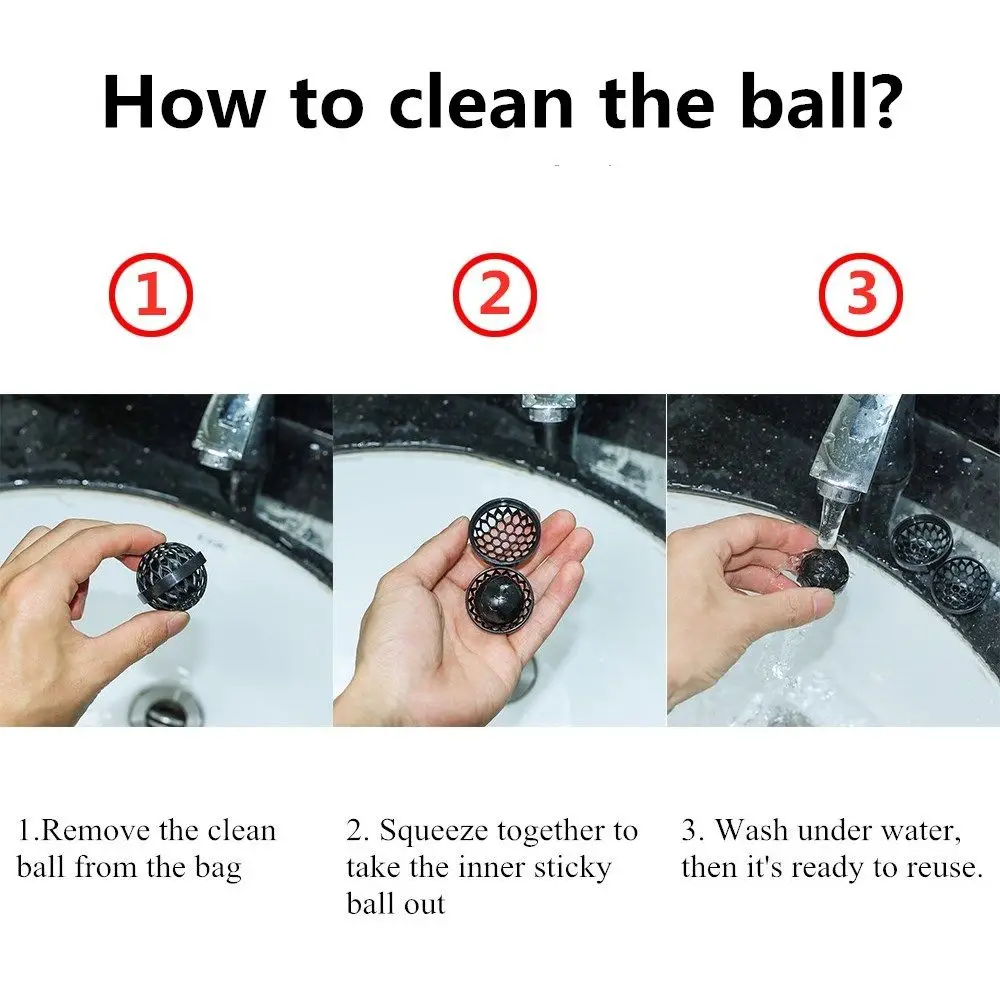 How to clean the ball?

1

2

3

1.Remove the clean ball from the bag

2. Squeeze together to take the inner sticky ball out

3. Wash under water, then it's ready to reuse.