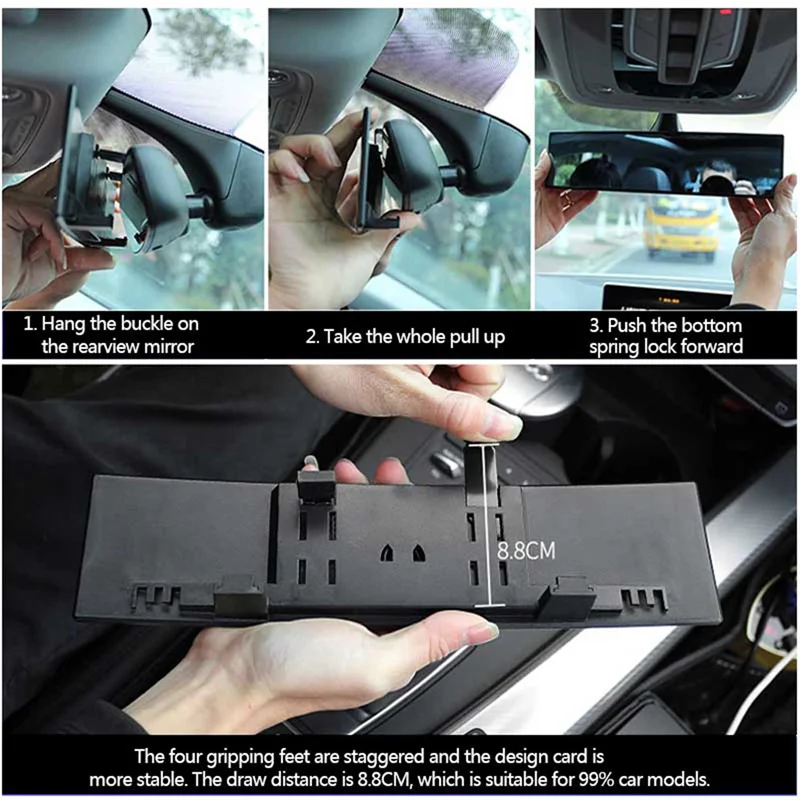 1. Hang the buckle on the rearview mirror

2. Take the whole pull up

3. Push the bottom spring lock forward

8.8CM

The four gripping feet are staggered and the design card is more stable. The draw distance is 8.8CM, which is suitable for 99% car models.