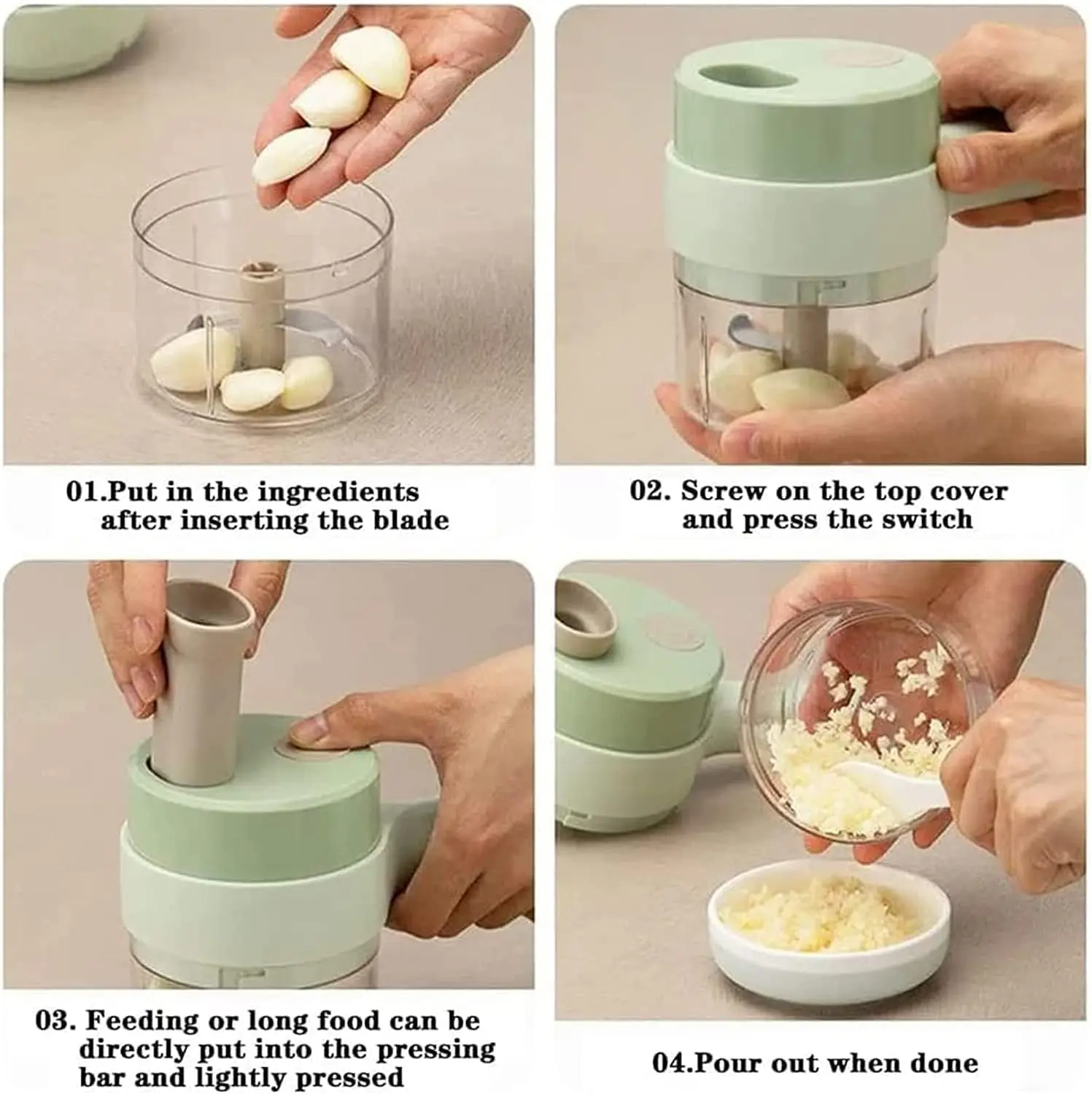 01.Put in the ingredients after inserting the blade

02. Screw on the top cover and press the switch

03. Feeding or long food can be directly put into the pressing bar and lightly pressed

04.Pour out when done