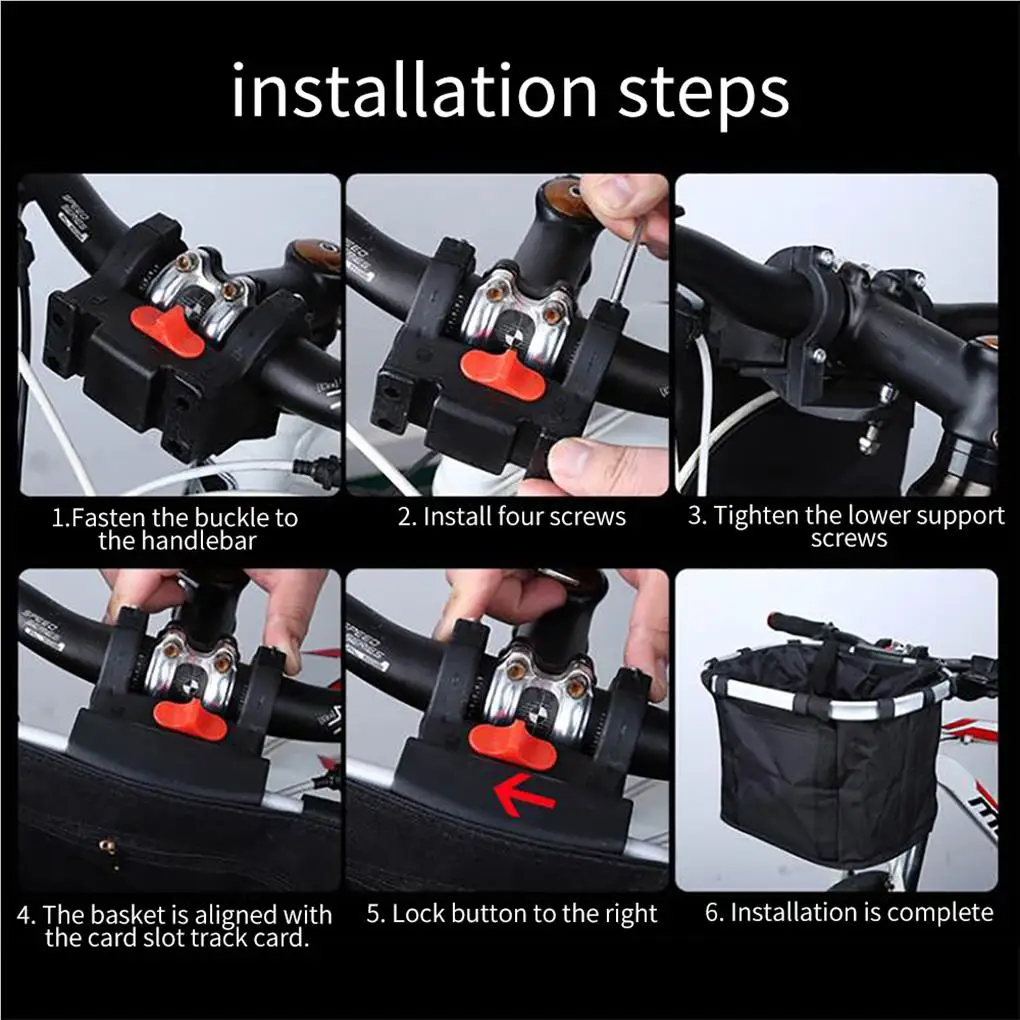 installation steps

1.Fasten the buckle to the handlebar

2. Install four screws

3. Tighten the lower support screws

4. The basket is aligned with the card slot track card.

5. Lock button to the right

6. Installation is complete