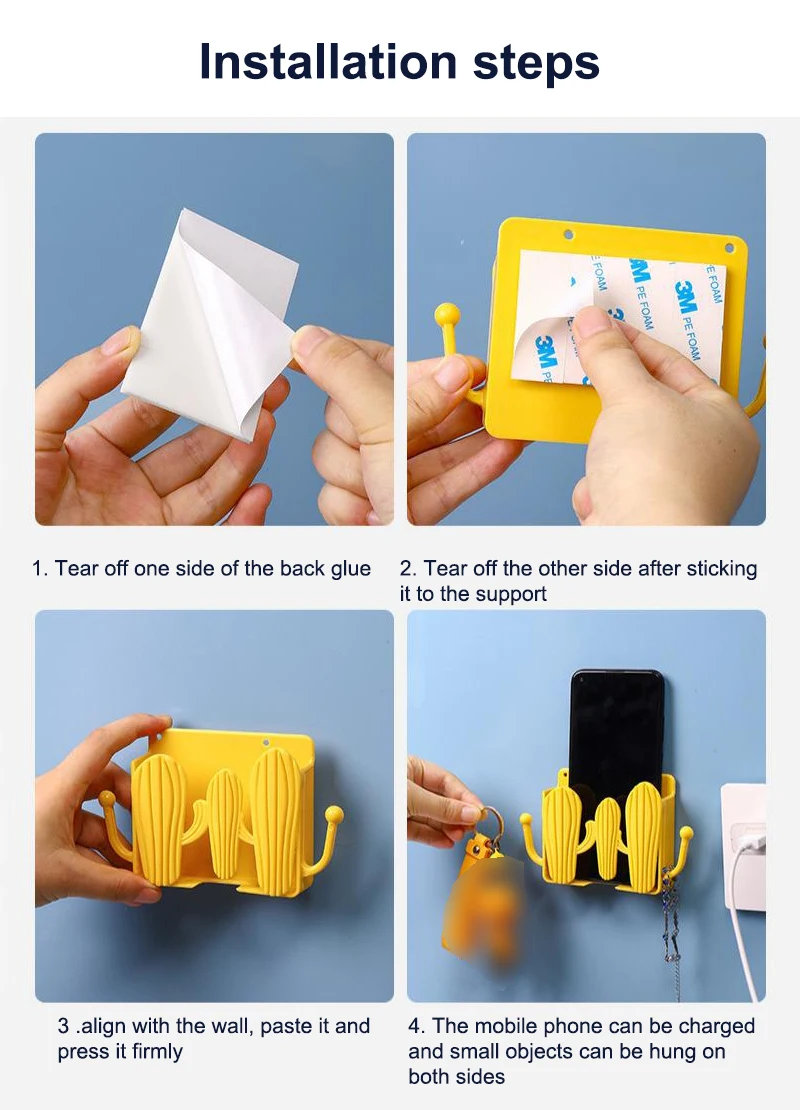 Installation steps

3M PE FOAM
3M PE FOAM
3M PE FOAM

1. Tear off one side of the back glue

2. Tear off the other side after sticking it to the support

3 .align with the wall, paste it and press it firmly

4. The mobile phone can be charged and small objects can be hung on both sides